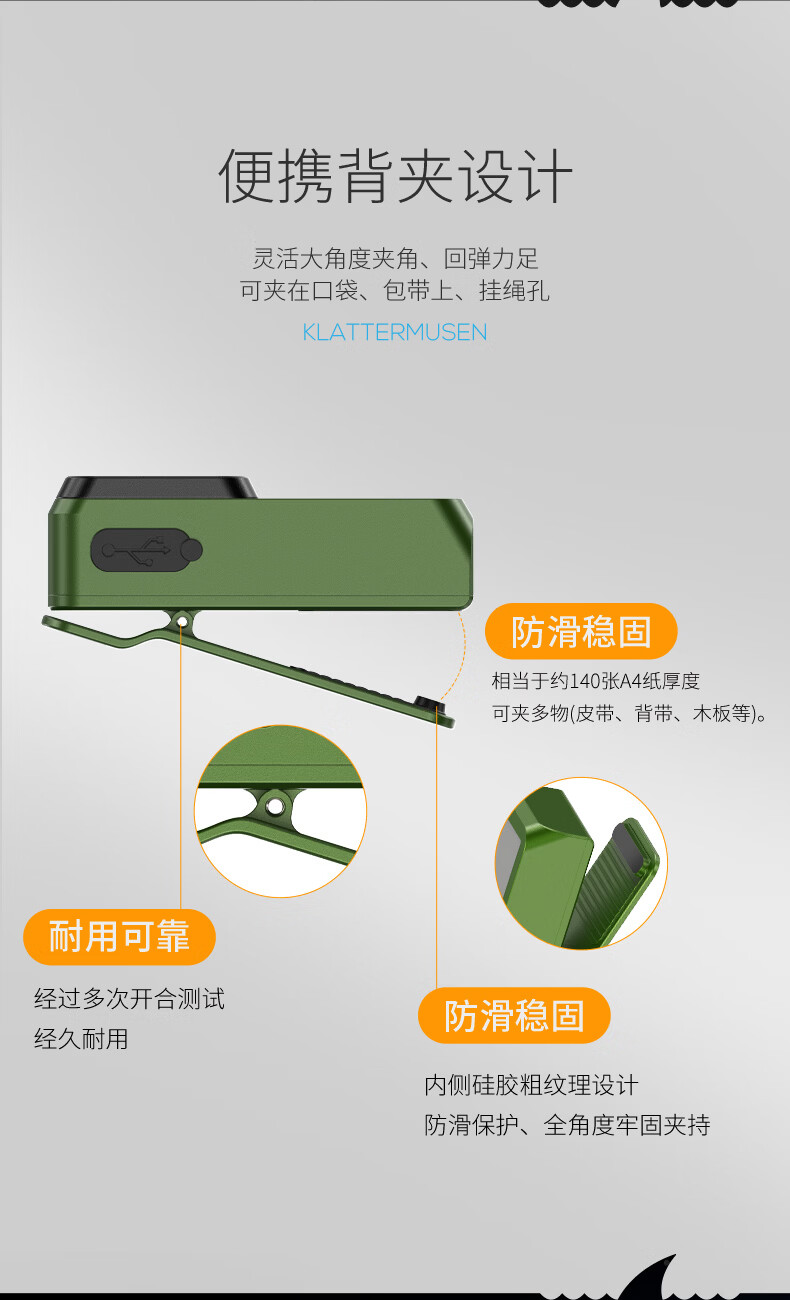 便携背夹设计

灵活大角度夹角、回弹力足
可夹在口袋、包带上、挂绳孔

KLATTERMUSEN

防滑稳固

相当于约140张A4纸厚度
可夹多物(皮带、背带、木板等)。

耐用可靠

经过多次开合测试
经久耐用

防滑稳固

内侧硅胶粗纹理设计
防滑保护、全角度牢固夹持