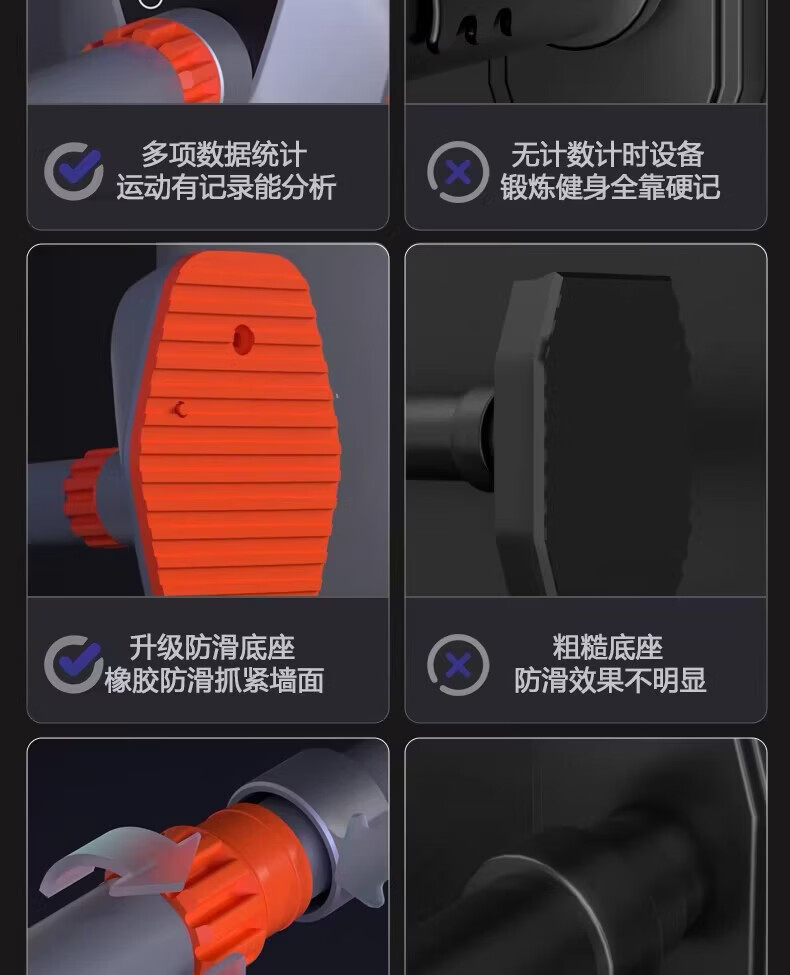 多项数据统计
运动有记录能分析

无计数计时设备
锻炼健身全靠硬记

升级防滑底座
橡胶防滑抓紧墙面

粗糙底座
防滑效果不明显