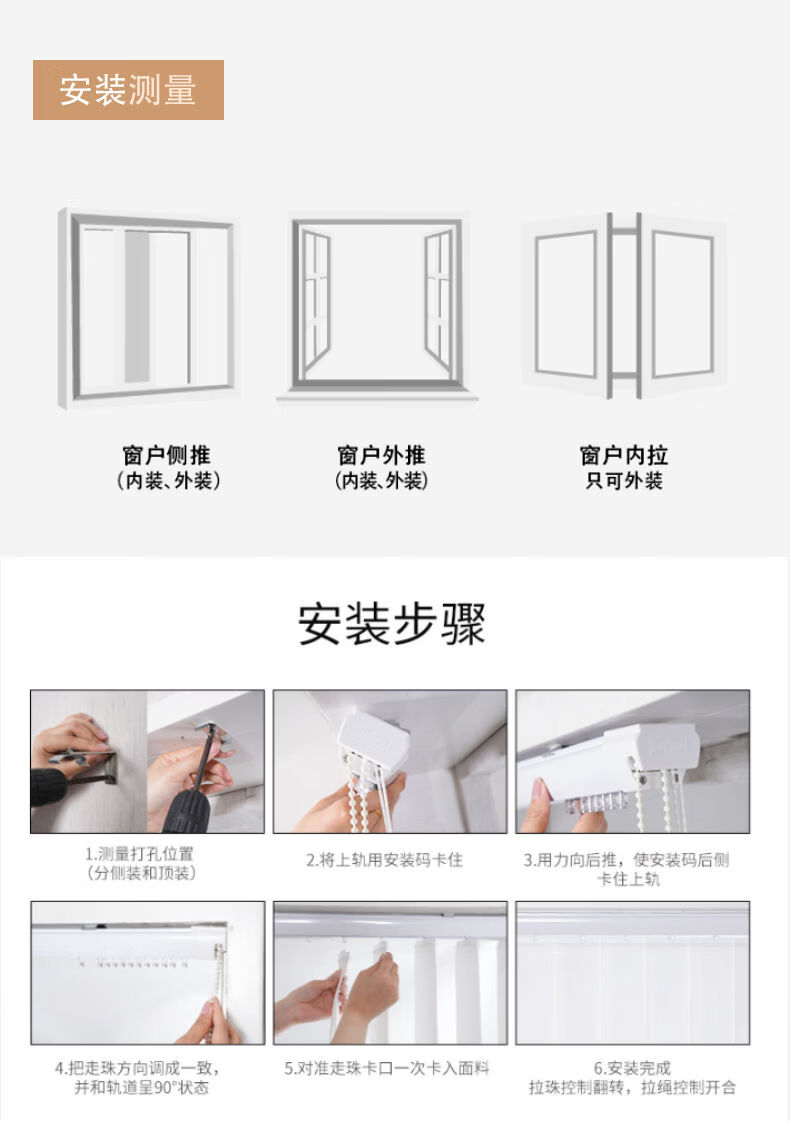 安装测量

窗户侧推
(内装、外装)

窗户外推
(内装、外装)

窗户内拉
只可外装

安装步骤

1.测量打孔位置
(分侧装和顶装)

2.将上轨用安装码卡住

3.用力向后推，使安装码后侧卡住上轨

4.把走珠方向调成一致，并和轨道呈90°状态

5.对准走珠卡口一次卡入面料

6.安装完成
拉珠控制翻转，拉绳控制开合