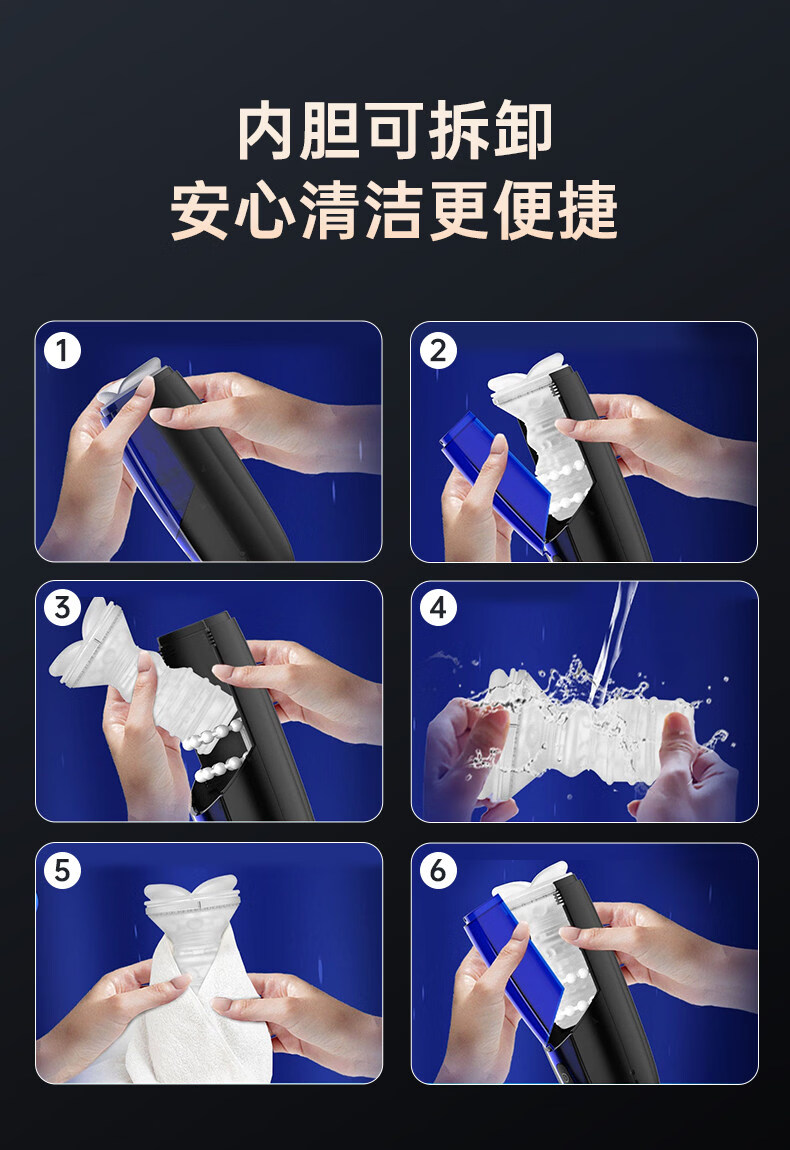 内胆可拆卸
安心清洁更便捷

1

2

3

4

5

6