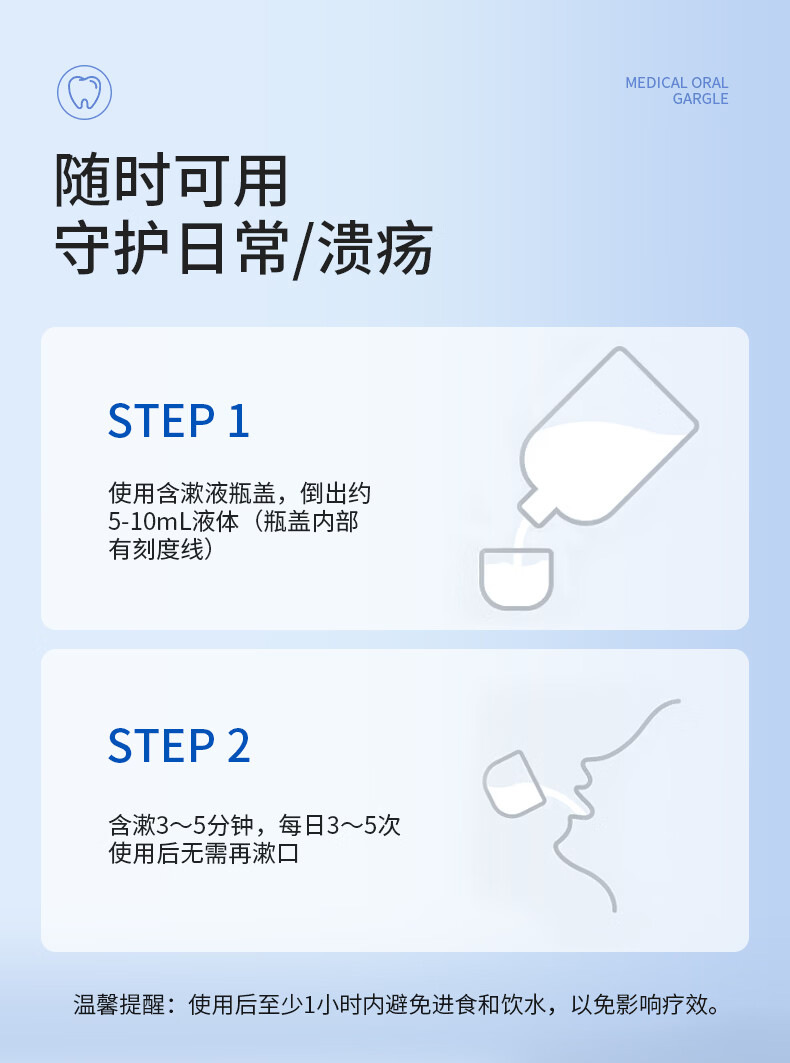 MEDICAL ORAL GARGLE

随时可用
守护日常/溃疡

STEP 1

使用含漱液瓶盖，倒出约5-10mL液体（瓶盖内部有刻度线）

STEP 2

含漱3～5分钟，每日3～5次
使用后无需再漱口

温馨提醒：使用后至少1小时内避免进食和饮水，以免影响疗效。