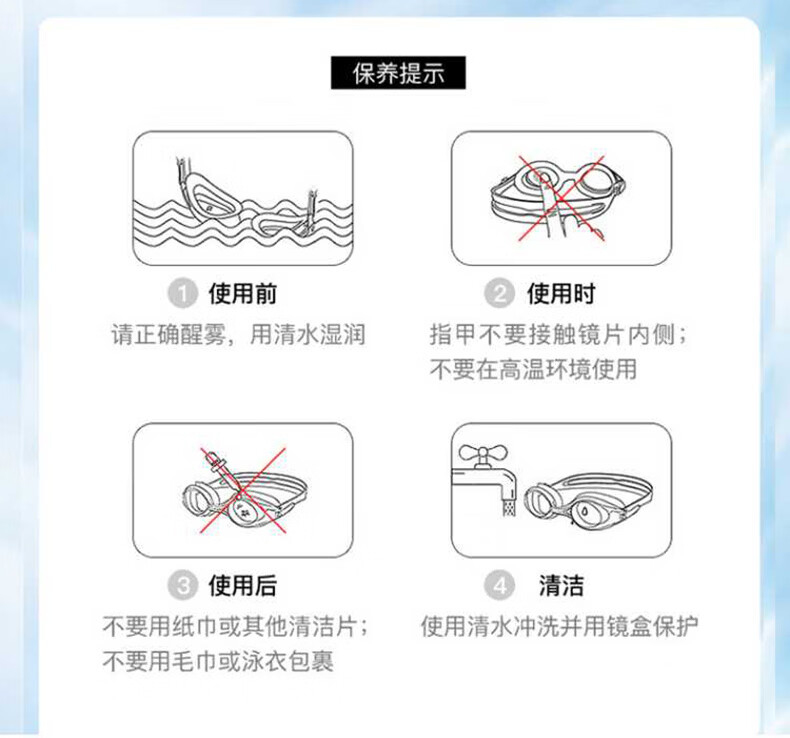 保养提示

1 使用前
请正确醒雾，用清水湿润

2 使用时
指甲不要接触镜片内侧；
不要在高温环境使用

3 使用后
不要用纸巾或其他清洁片；
不要用毛巾或泳衣包裹

4 清洁
使用清水冲洗并用镜盒保护