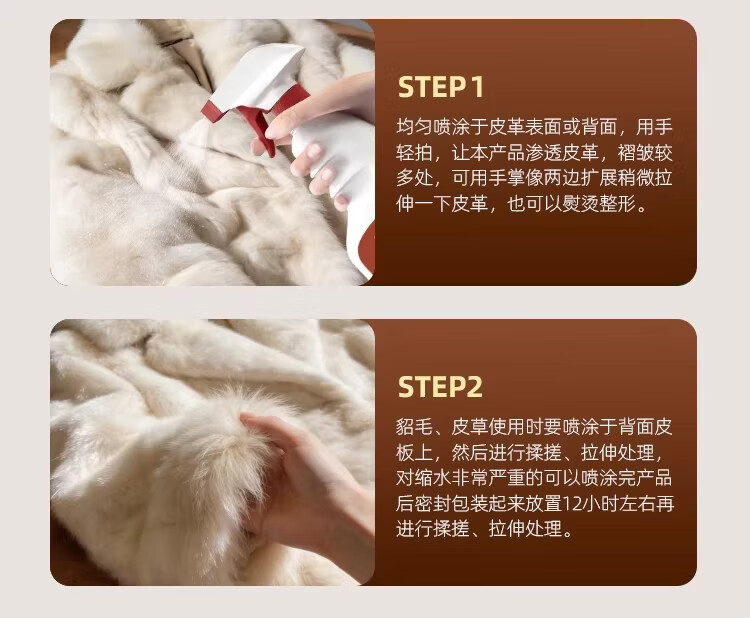 STEP 1

均匀喷涂于皮革表面或背面，用手轻拍，让本产品渗透皮革，褶皱较多处，可用手掌像两边扩展稍微拉伸一下皮革，也可以熨烫整形。

STEP2

貂毛、皮草使用时要喷涂于背面皮板上，然后进行揉搓、拉伸处理，对缩水非常严重的可以喷涂完产品后密封包装起来放置12小时左右再进行揉搓、拉伸处理。