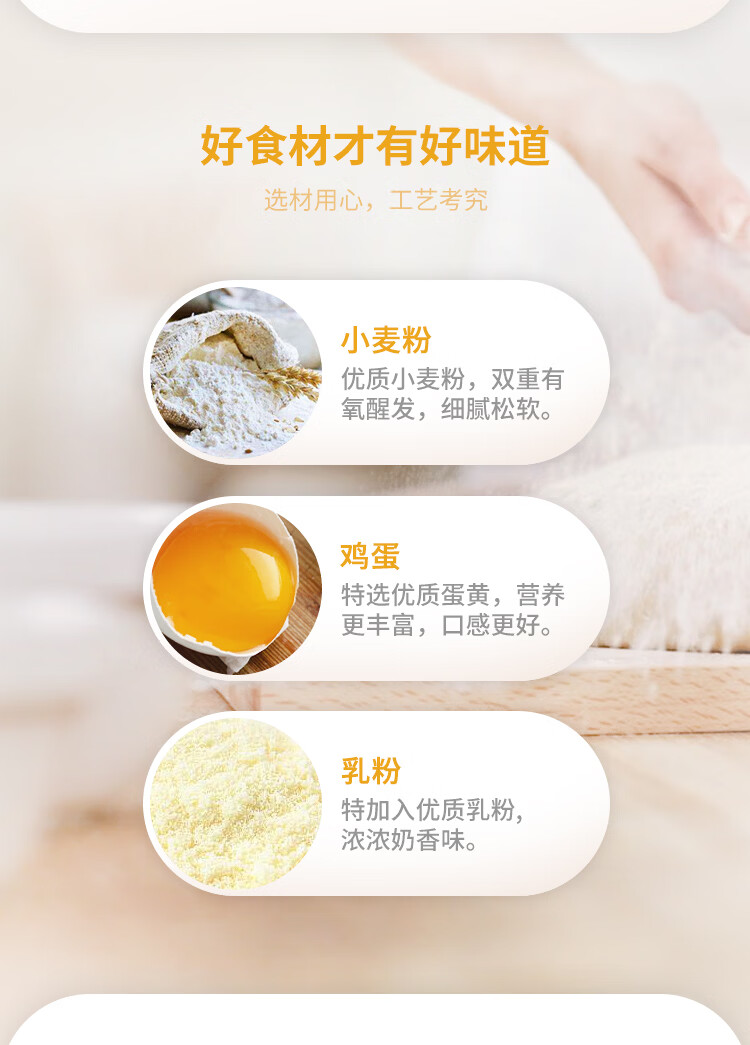 好食材才有好味道

选材用心，工艺考究

小麦粉

优质小麦粉，双重有氧醒发，细腻松软。

鸡蛋

特选优质蛋黄，营养更丰富，口感更好。

乳粉

特加入优质乳粉，浓浓奶香味。