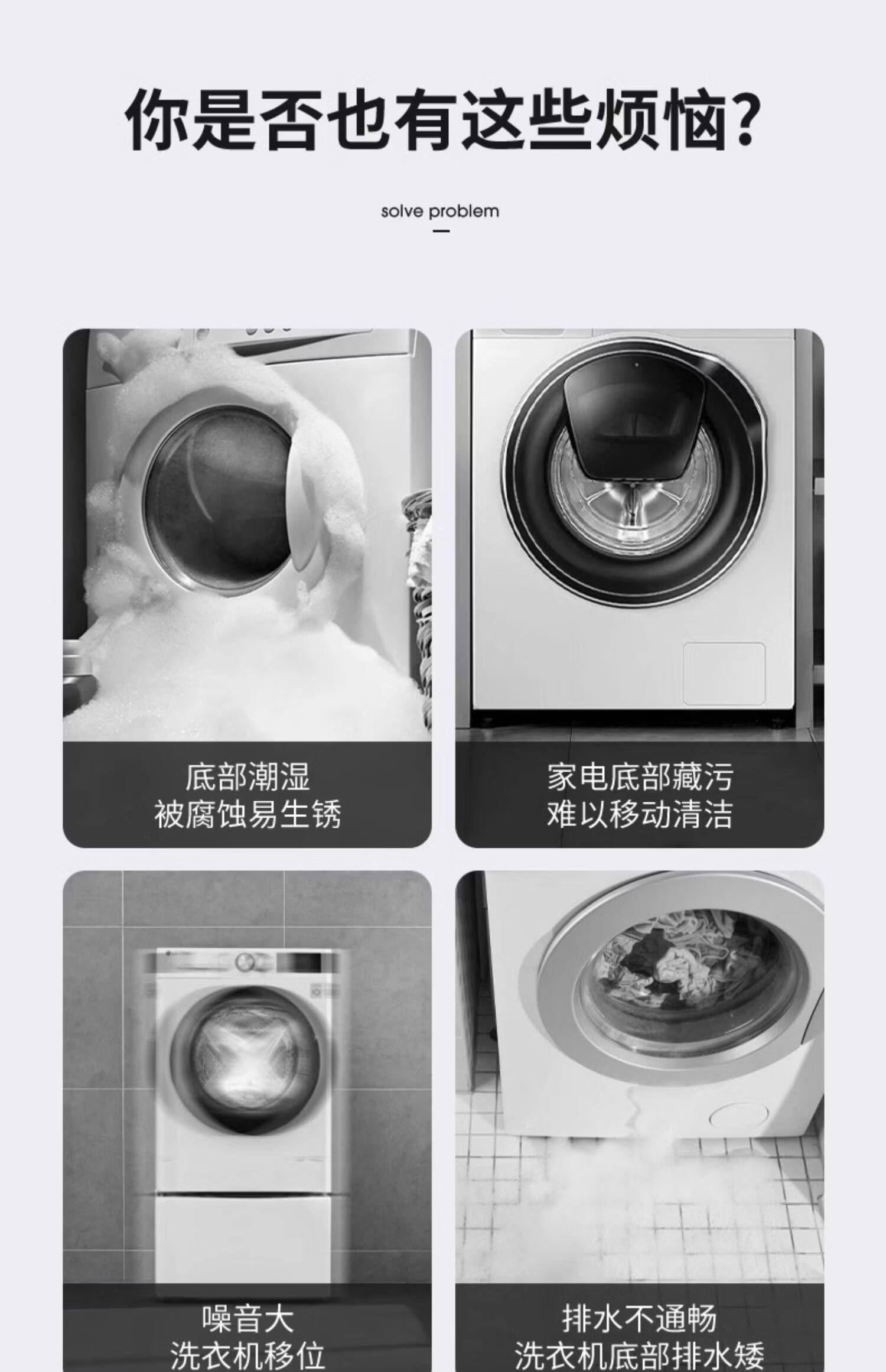 你是否也有这些烦恼?

solve problem

底部潮湿
被腐蚀易生锈

家电底部藏污
难以移动清洁

噪音大
洗衣机移位

排水不通畅
洗衣机底部排水矮