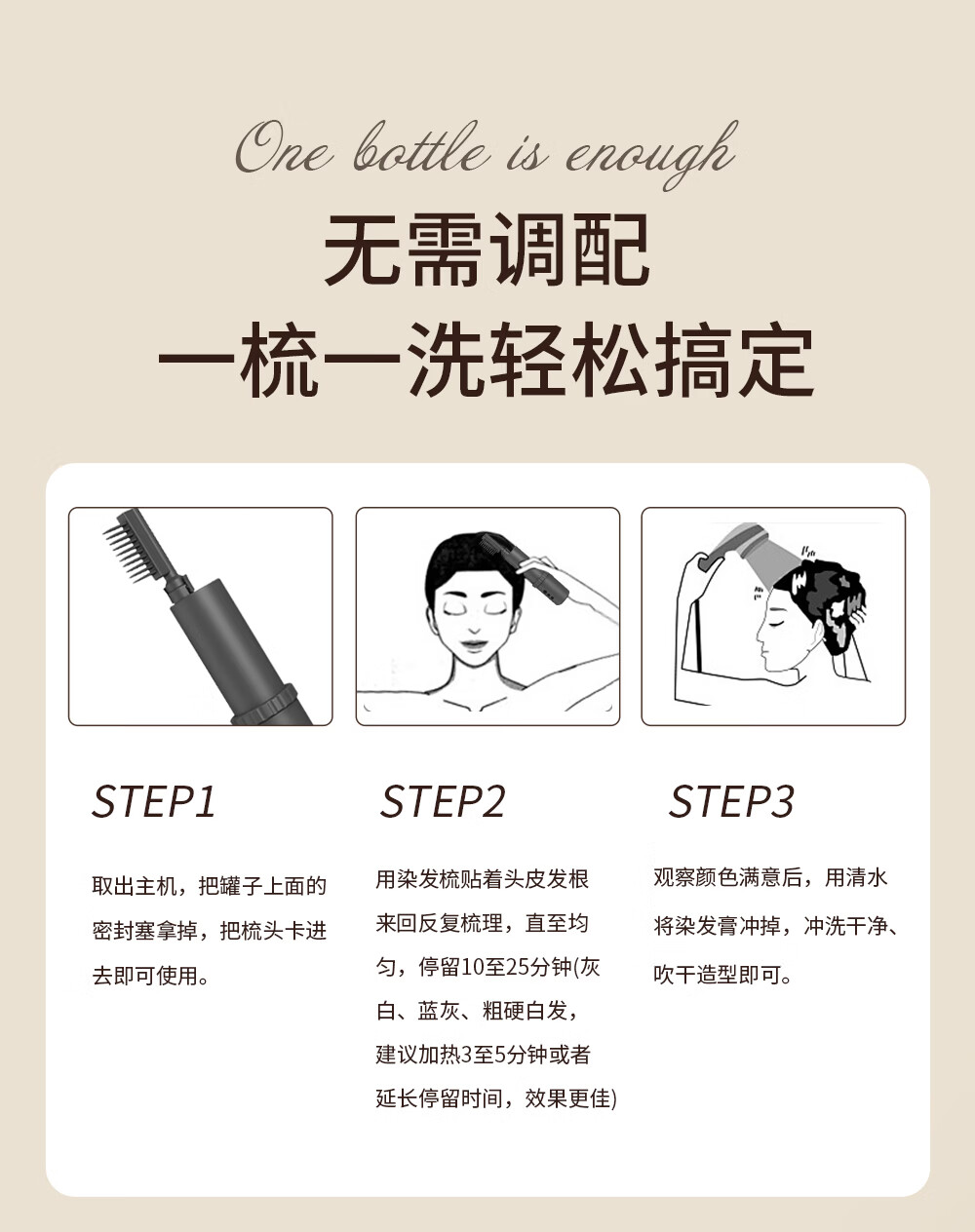 One bottle is enough

无需调配
一梳一洗轻松搞定

STEP1

取出主机，把罐子上面的密封塞拿掉，把梳头卡进去即可使用。

STEP2

用染发梳贴着头皮发根来回反复梳理，直至均匀，停留10至25分钟(灰白、蓝灰、粗硬白发，建议加热3至5分钟或者延长停留时间，效果更佳)

STEP3

观察颜色满意后，用清水将染发膏冲掉，冲洗干净、吹干造型即可。