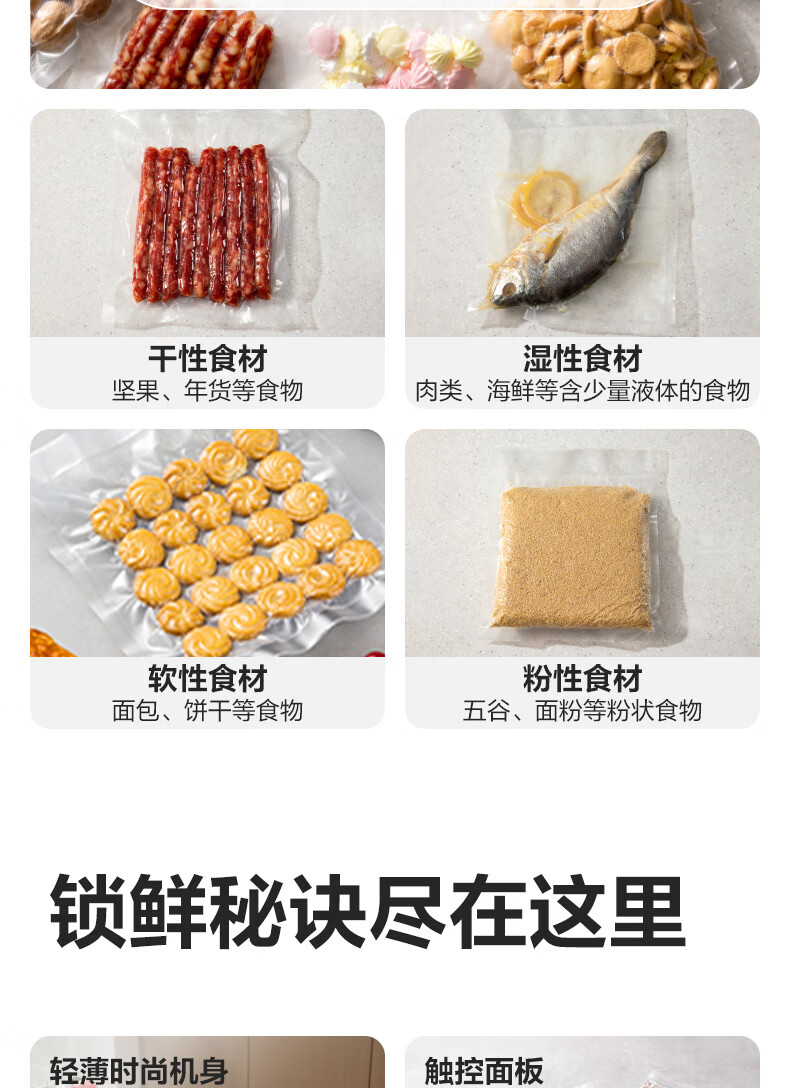 干性食材
坚果、年货等食物

湿性食材
肉类、海鲜等含少量液体的食物

软性食材
面包、饼干等食物

粉性食材
五谷、面粉等粉状食物

锁鲜秘诀尽在这里

轻薄时尚机身

触控面板