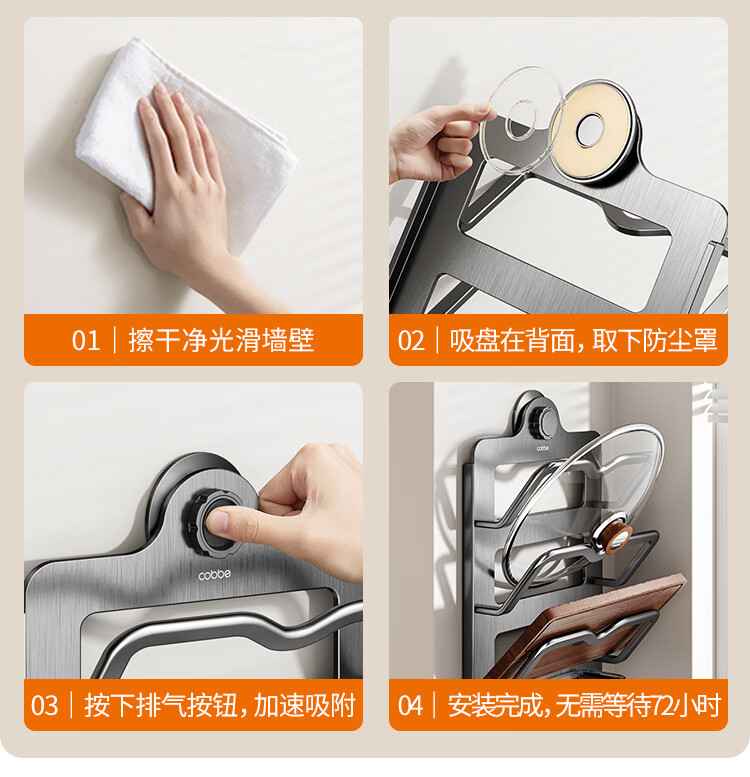 01 | 擦干净光滑墙壁

02 | 吸盘在背面，取下防尘罩

cobbe

03 | 按下排气按钮，加速吸附

cobbe

04 | 安装完成，无需等待72小时