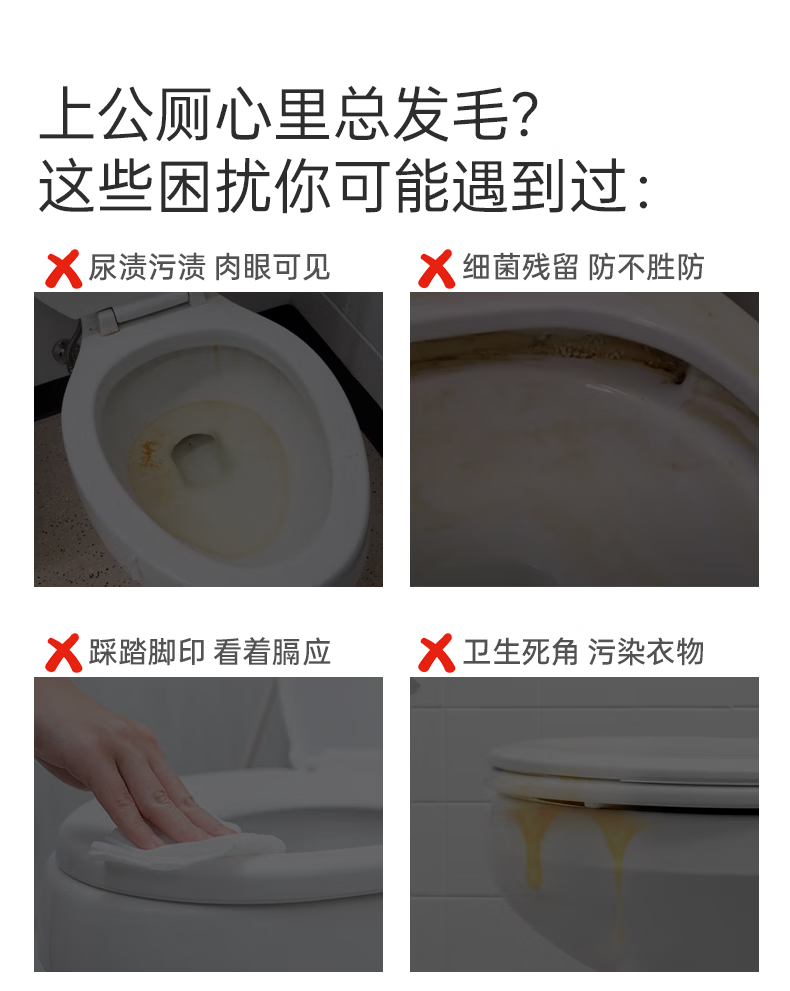 上公厕心里总发毛?
这些困扰你可能遇到过:

尿渍污渍 肉眼可见

细菌残留 防不胜防

踩踏脚印 看着膈应

卫生死角 污染衣物