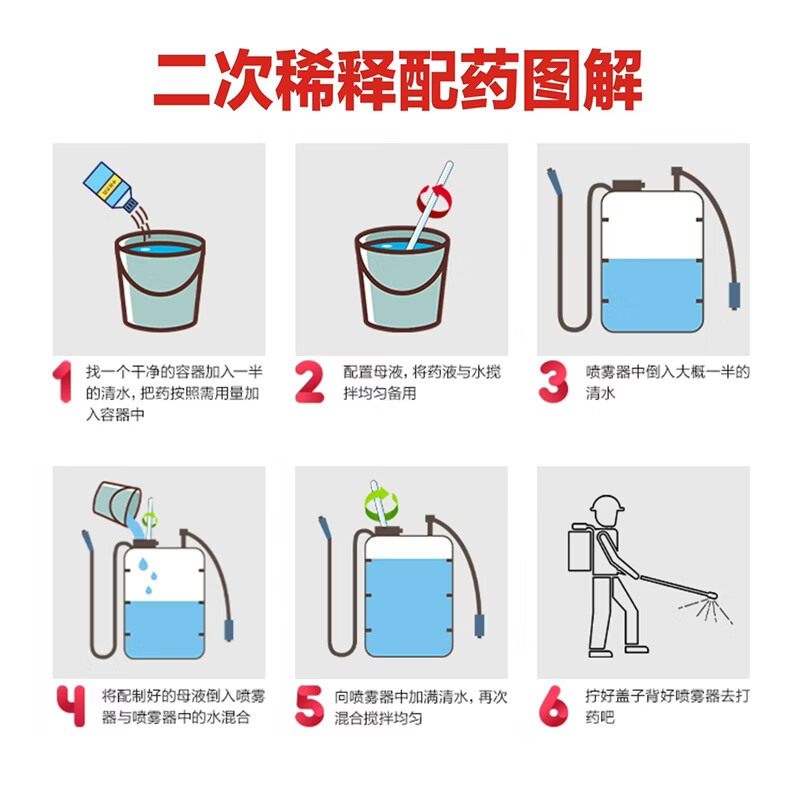 二次稀释配药图解

1 找一个干净的容器加入一半的清水，把药按照需用量加入容器中

2 配置母液，将药液与水搅拌均匀备用

3 喷雾器中倒入大概一半的清水

4 将配制好的母液倒入喷雾器与喷雾器中的水混合

5 向喷雾器中加满清水，再次混合搅拌均匀

6 拧好盖子背好喷雾器去打药吧