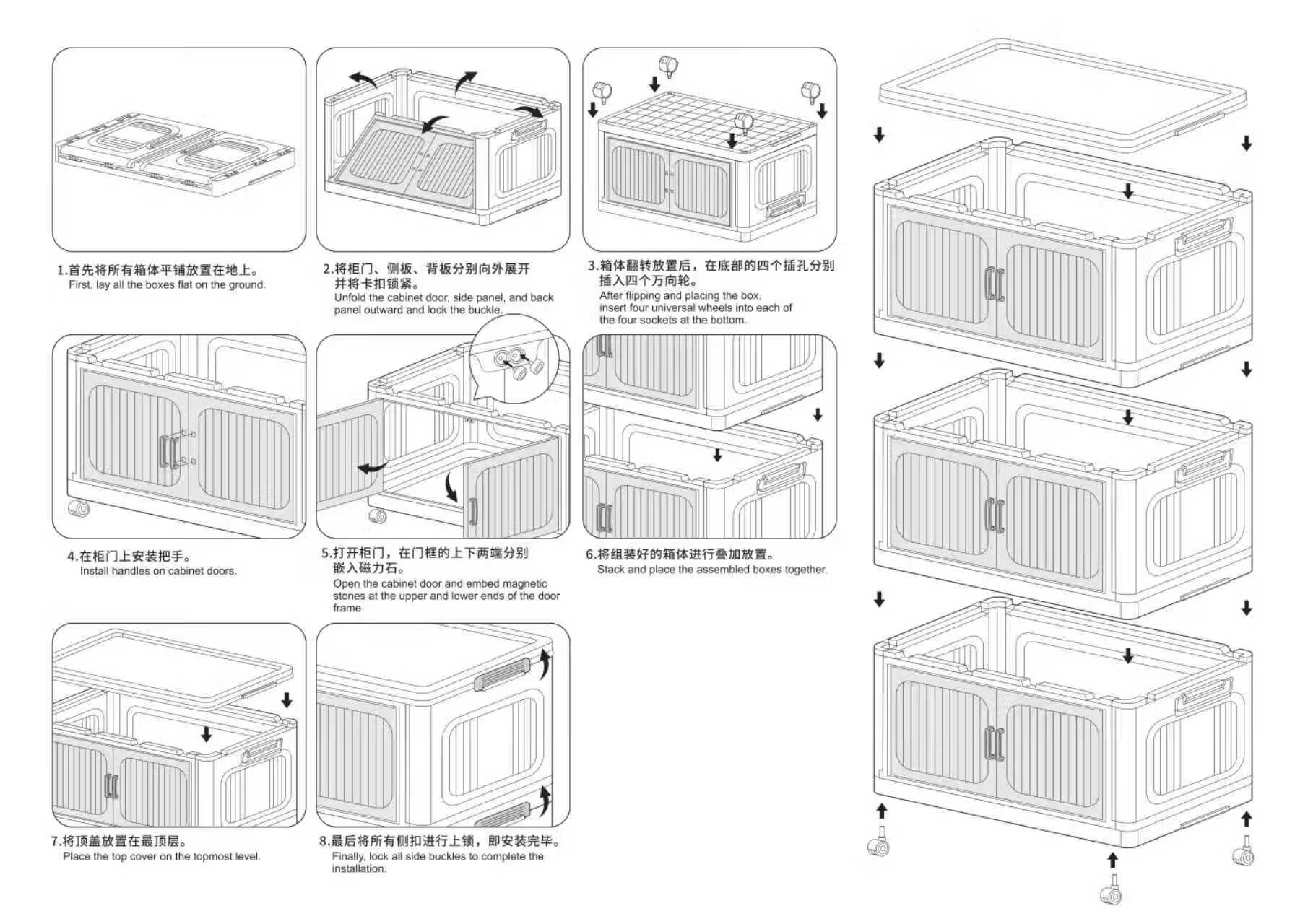 1.首先将所有箱体平铺放置在地上。
First, lay all the boxes flat on the ground.

2.将柜门、侧板、背板分别向外展开并将卡扣锁紧。
Unfold the cabinet door, side panel, and back panel outward and lock the buckle.

3.箱体翻转放置后，在底部的四个插孔分别插入四个万向轮。
After flipping and placing the box, insert four universal wheels into each of the four sockets at the bottom.

4.在柜门上安装把手。
Install handles on cabinet doors.

5.打开柜门，在门框的上下两端分别嵌入磁力石。
Open the cabinet door and embed magnetic stones at the upper and lower ends of the door frame.

6.将组装好的箱体进行叠加放置。
Stack and place the assembled boxes together.

7.将顶盖放置在最顶层。
Place the top cover on the topmost level.

8.最后将所有侧扣进行上锁，即安装完毕。
Finally, lock all side buckles to complete the installation.