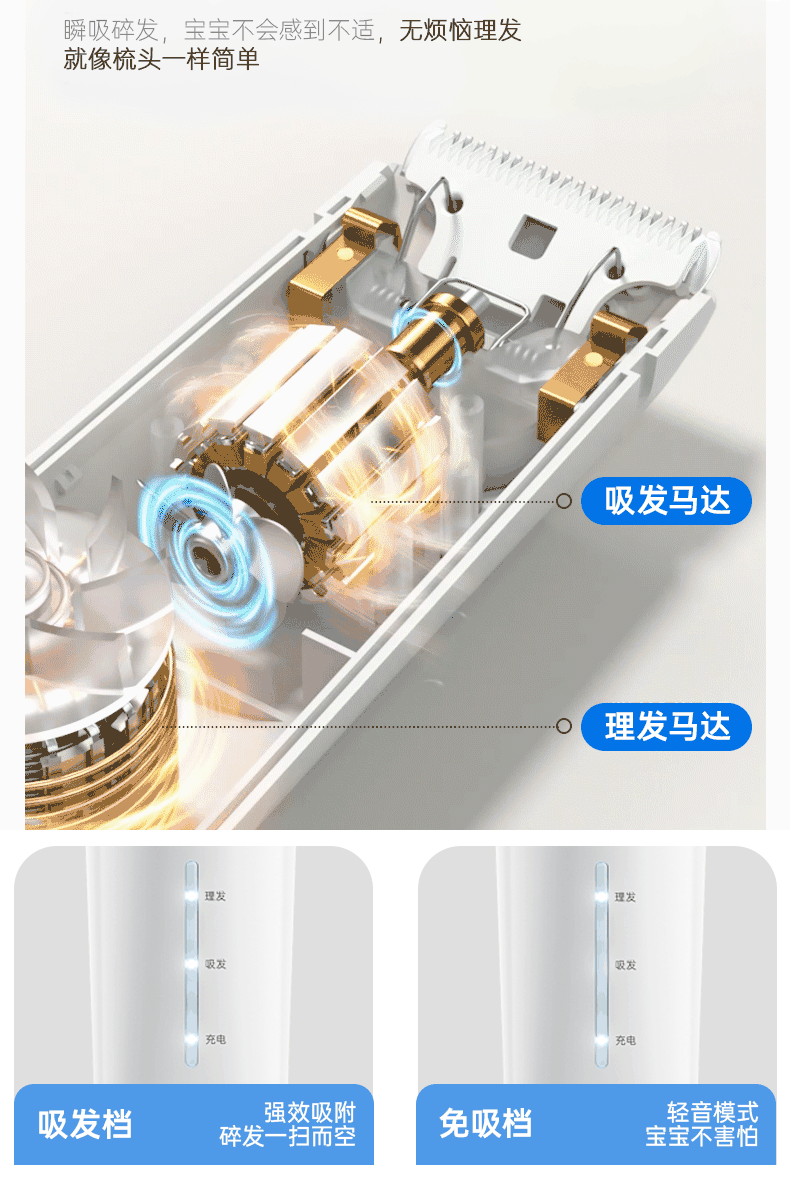 瞬吸碎发，宝宝不会感到不适，无烦恼理发
就像梳头一样简单

吸发马达

理发马达

理发
吸发
充电

吸发档
强效吸附
碎发一扫而空

理发
吸发
充电

免吸档
轻音模式
宝宝不害怕