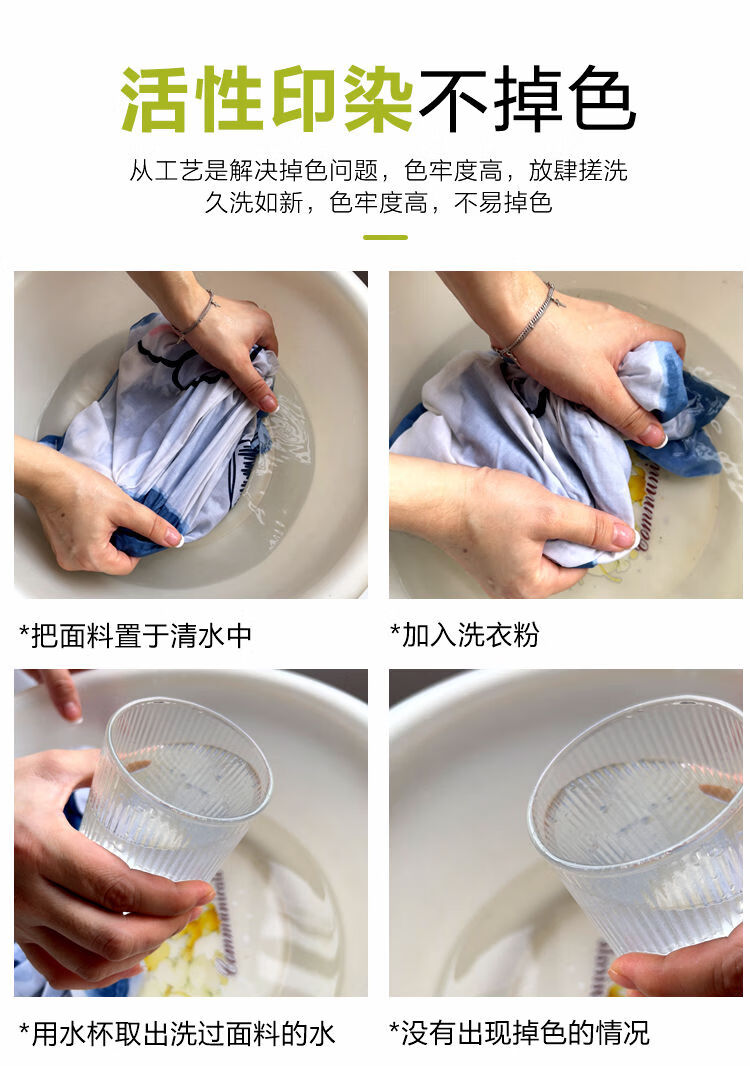 活性印染不掉色

从工艺是解决掉色问题，色牢度高，放肆搓洗
久洗如新，色牢度高，不易掉色

*把面料置于清水中

*加入洗衣粉

*用水杯取出洗过面料的水

*没有出现掉色的情况