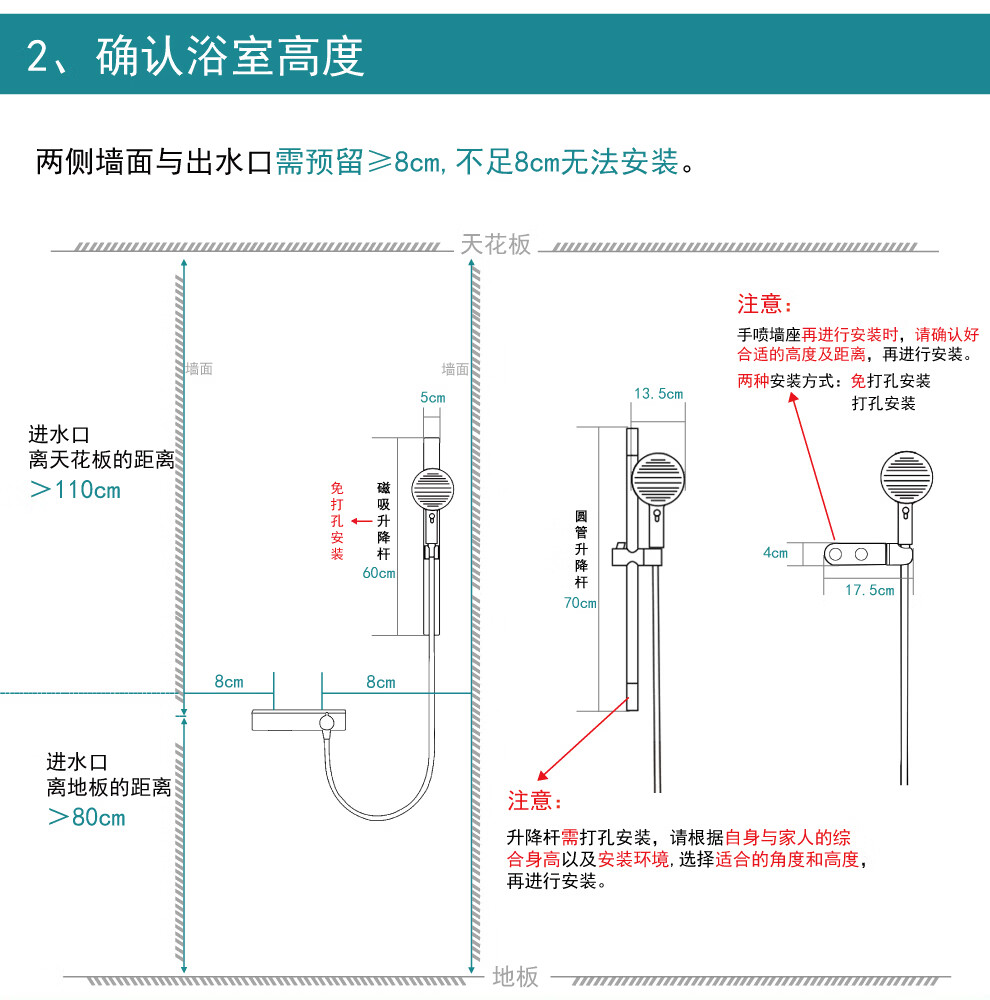 2、确认浴室高度

两侧墙面与出水口需预留≥8cm，不足8cm无法安装。

天花板

墙面

墙面

进水口
离天花板的距离
＞110cm

5cm

免打孔安装

磁吸升降杆

60cm

8cm

8cm

进水口
离地板的距离
＞80cm

13.5cm

圆管升降杆

70cm

注意：
手喷墙座再进行安装时，请确认好合适的高度及距离，再进行安装。
两种安装方式：免打孔安装
打孔安装

4cm

17.5cm

注意：
升降杆需打孔安装，请根据自身与家人的综合身高以及安装环境，选择适合的角度和高度，再进行安装。

地板