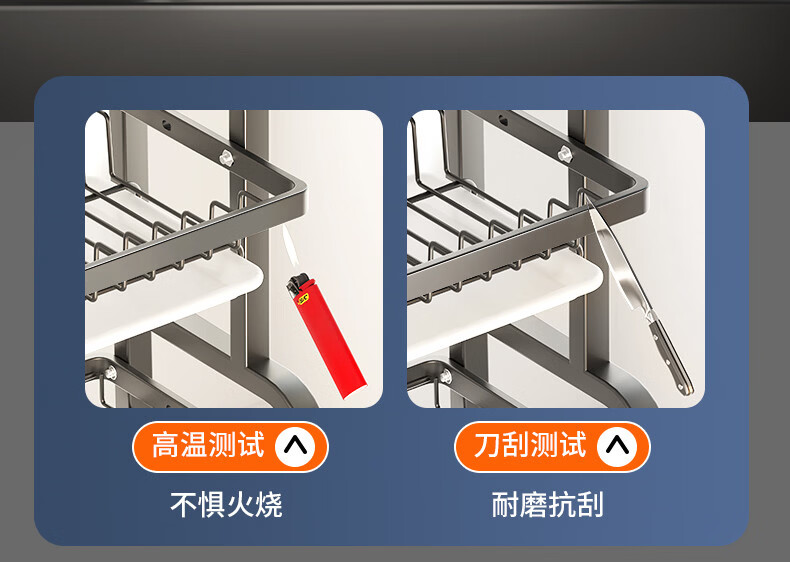 高温测试

不惧火烧

刀刮测试

耐磨抗刮