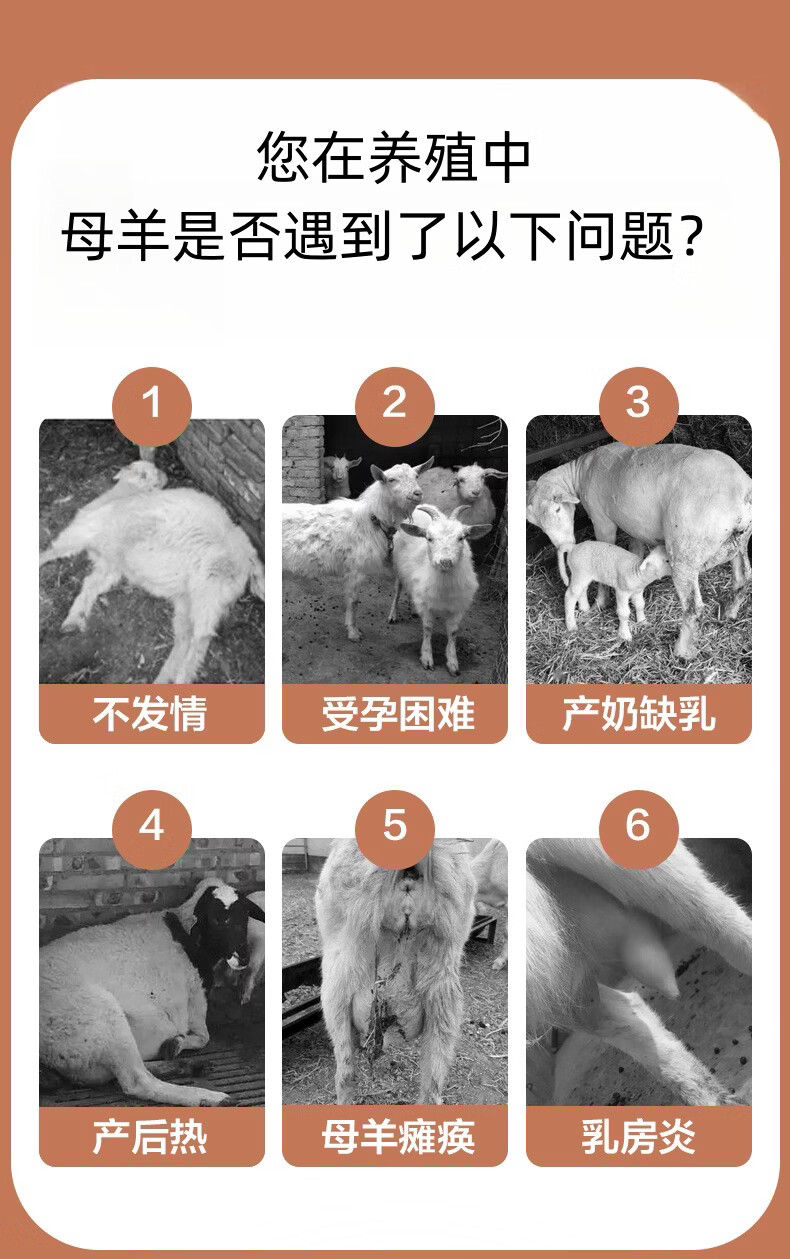 您在养殖中
母羊是否遇到了以下问题？

1
不发情

2
受孕困难

3
产奶缺乳

4
产后热

5
母羊瘫痪

6
乳房炎