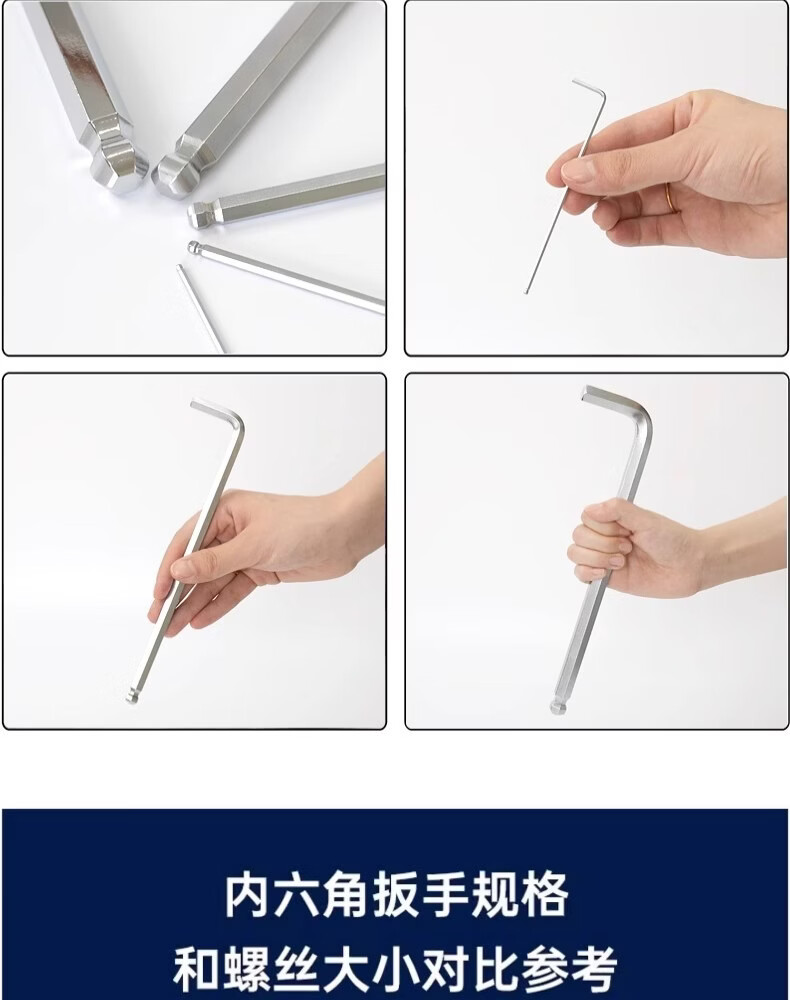 内六角扳手规格
和螺丝大小对比参考