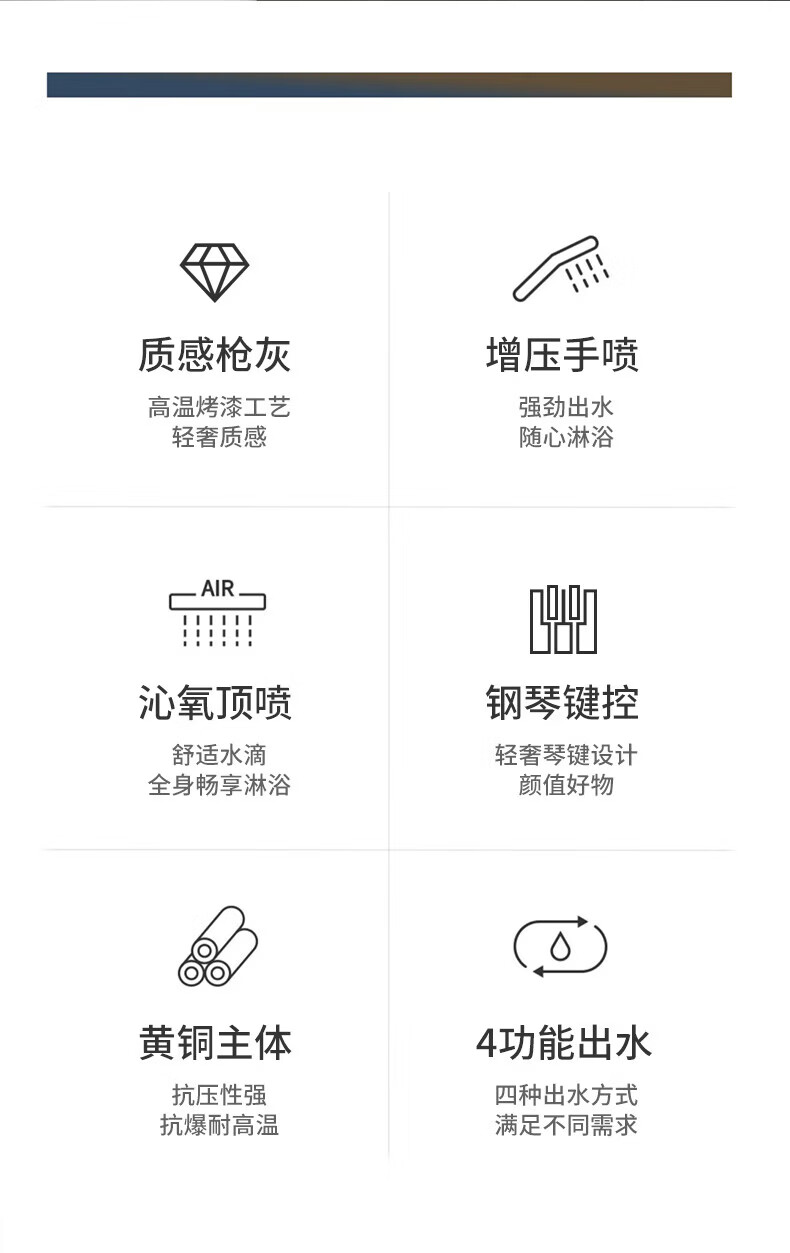 质感枪灰

高温烤漆工艺
轻奢质感

增压手喷

强劲出水
随心淋浴

AIR

沁氧顶喷

舒适水滴
全身畅享淋浴

钢琴键控

轻奢琴键设计
颜值好物

黄铜主体

抗压性强
抗爆耐高温

4功能出水

四种出水方式
满足不同需求