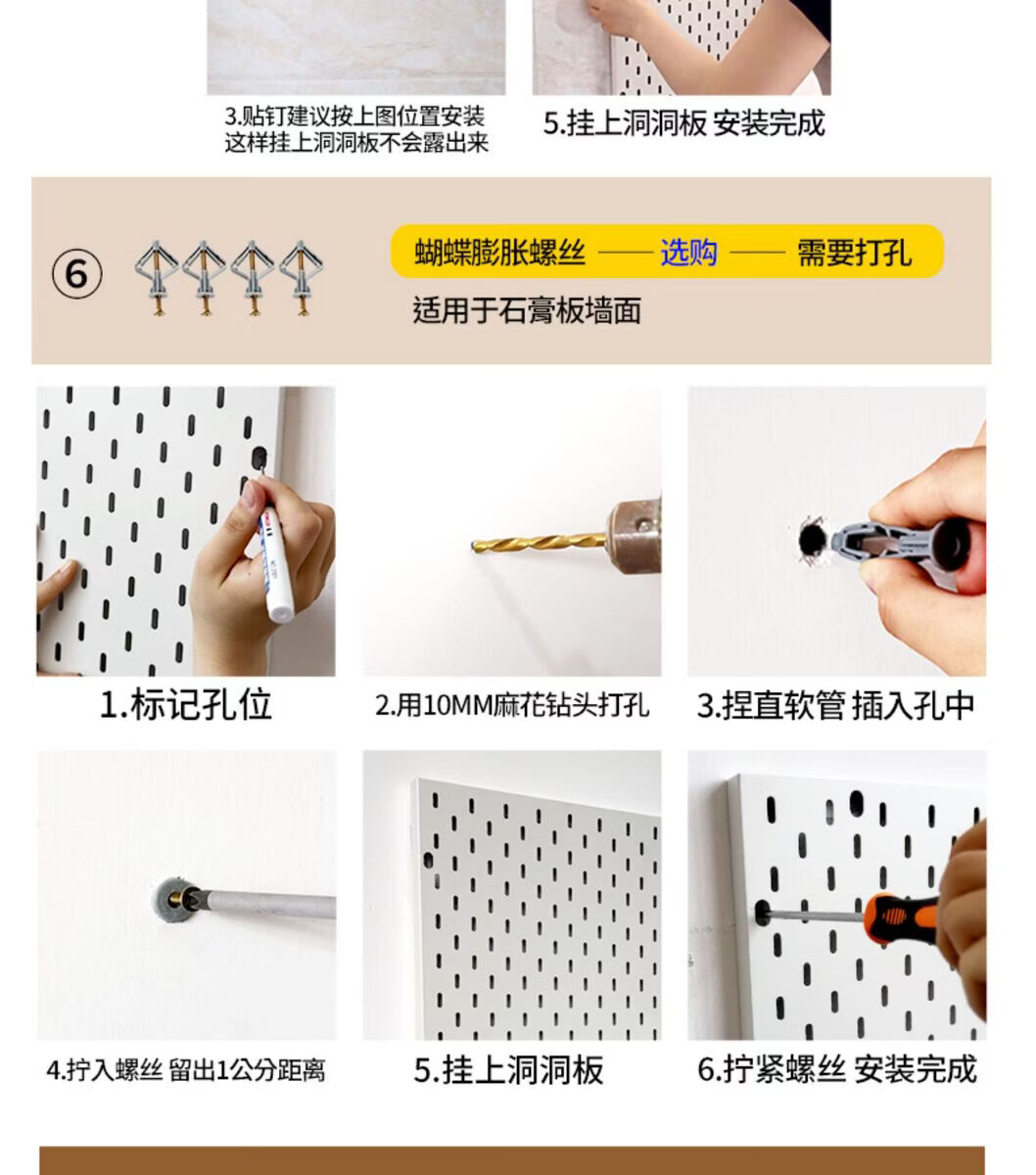 3.贴钉建议按上图位置安装
这样挂上洞洞板不会露出来

5.挂上洞洞板 安装完成

⑥

蝴蝶膨胀螺丝 —— 选购 —— 需要打孔

适用于石膏板墙面

1.标记孔位

2.用10MM麻花钻头打孔

3.捏直软管 插入孔中

4.拧入螺丝 留出1公分距离

5.挂上洞洞板

6.拧紧螺丝 安装完成