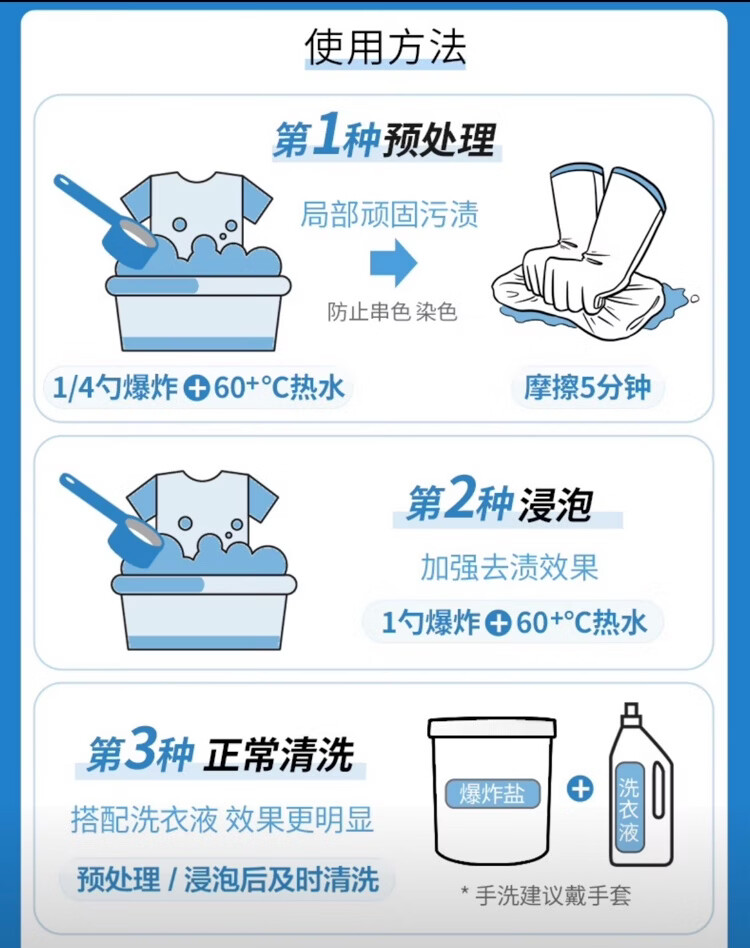 使用方法

第1种 预处理

局部顽固污渍

防止串色 染色

1/4勺爆炸 + 60⁺°C热水

摩擦5分钟

第2种 浸泡

加强去渍效果

1勺爆炸 + 60⁺°C热水

第3种 正常清洗

搭配洗衣液 效果更明显

预处理 / 浸泡后及时清洗

爆炸盐

+

洗衣液

* 手洗建议戴手套