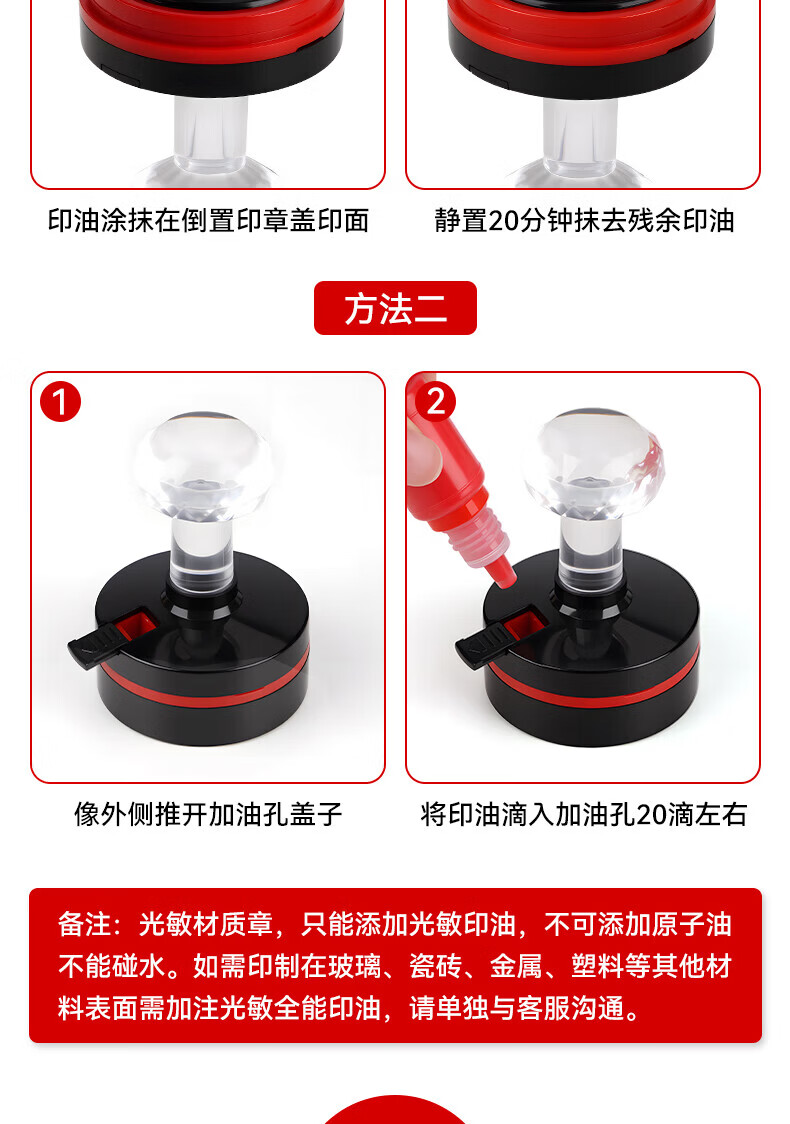 印油涂抹在倒置印章盖印面

静置20分钟抹去残余印油

方法二

1

2

像外侧推开加油孔盖子

将印油滴入加油孔20滴左右

备注：光敏材质章，只能添加光敏印油，不可添加原子油不能碰水。如需印制在玻璃、瓷砖、金属、塑料等其他材料表面需加注光敏全能印油，请单独与客服沟通。