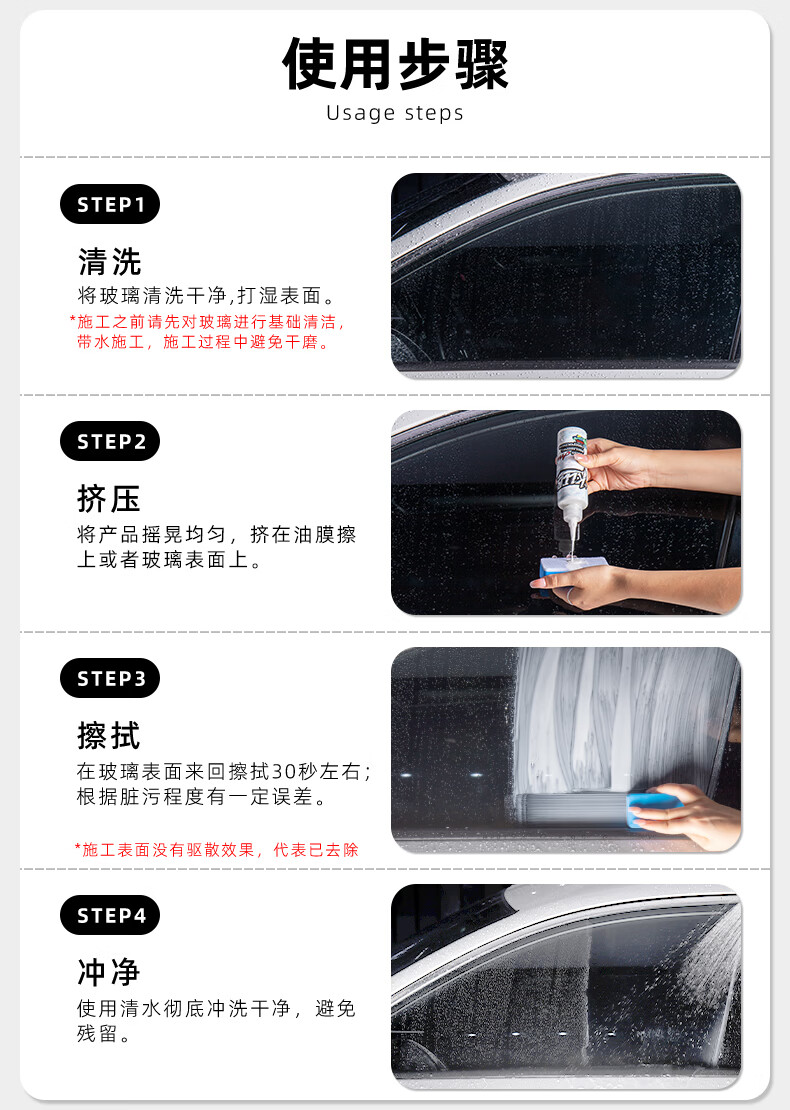 使用步骤
Usage steps

STEP1

清洗
将玻璃清洗干净,打湿表面。
*施工之前请先对玻璃进行基础清洁，带水施工，施工过程中避免干磨。

STEP2

挤压
将产品摇晃均匀，挤在油膜擦上或者玻璃表面上。

STEP3

擦拭
在玻璃表面来回擦拭30秒左右;根据脏污程度有一定误差。

*施工表面没有驱散效果，代表已去除

STEP4

冲净
使用清水彻底冲洗干净，避免残留。