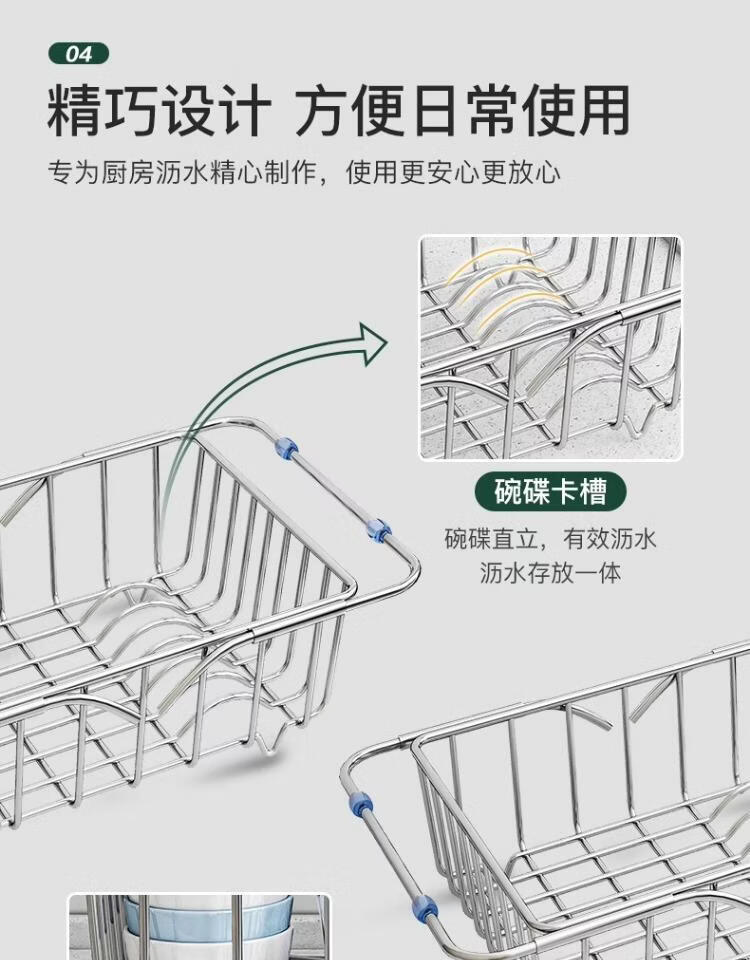 04

精巧设计 方便日常使用

专为厨房沥水精心制作，使用更安心更放心

碗碟卡槽

碗碟直立，有效沥水
沥水存放一体