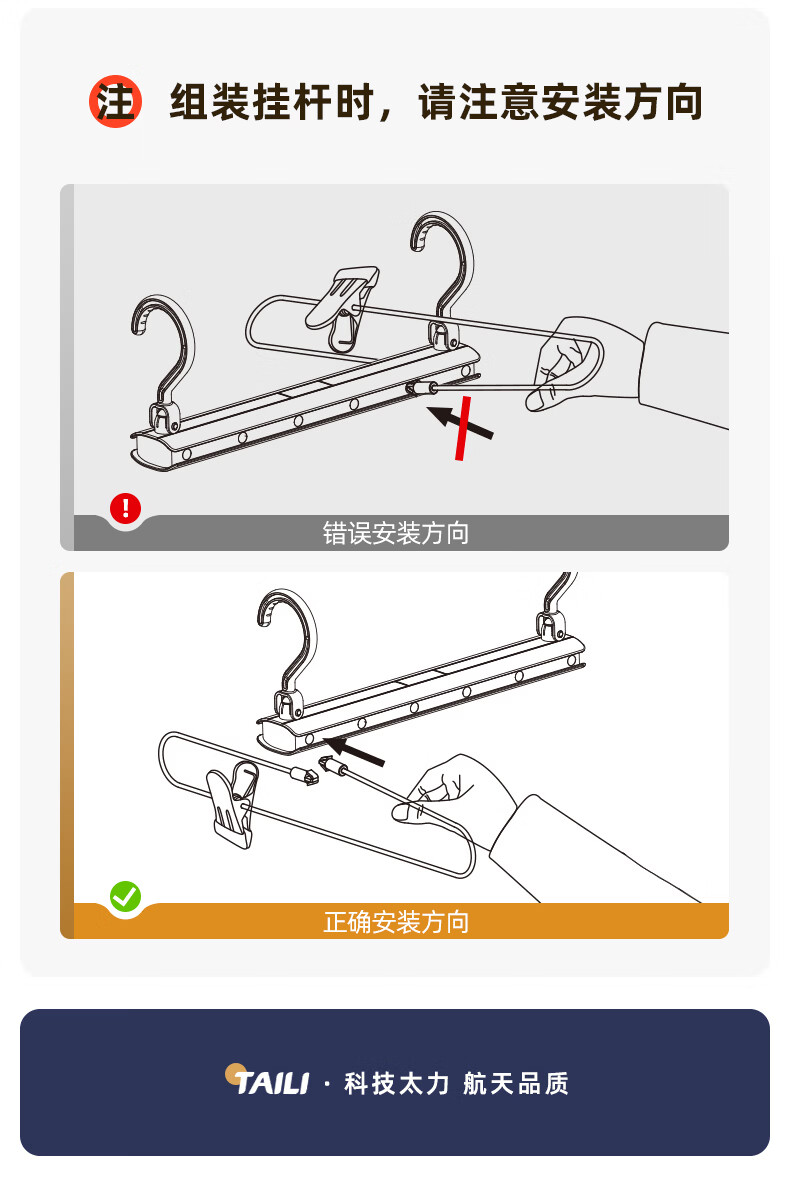 注 组装挂杆时，请注意安装方向

错误安装方向

正确安装方向

TAILI · 科技太力 航天品质