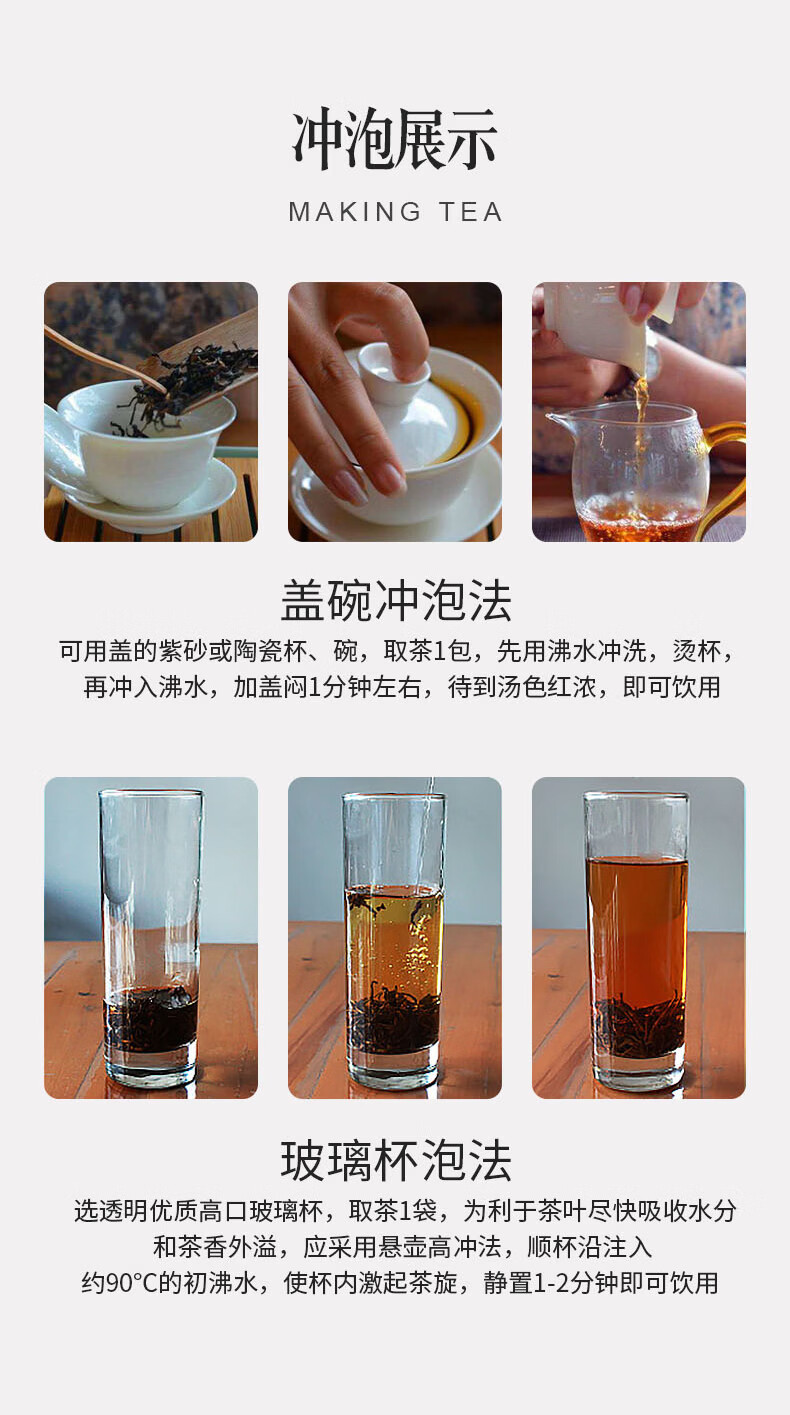 冲泡展示
MAKING TEA

盖碗冲泡法
可用盖的紫砂或陶瓷杯、碗，取茶1包，先用沸水冲洗，烫杯，再冲入沸水，加盖闷1分钟左右，待到汤色红浓，即可饮用

玻璃杯泡法
选透明优质高口玻璃杯，取茶1袋，为利于茶叶尽快吸收水分和茶香外溢，应采用悬壶高冲法，顺杯沿注入约90°C的初沸水，使杯内激起茶旋，静置1-2分钟即可饮用