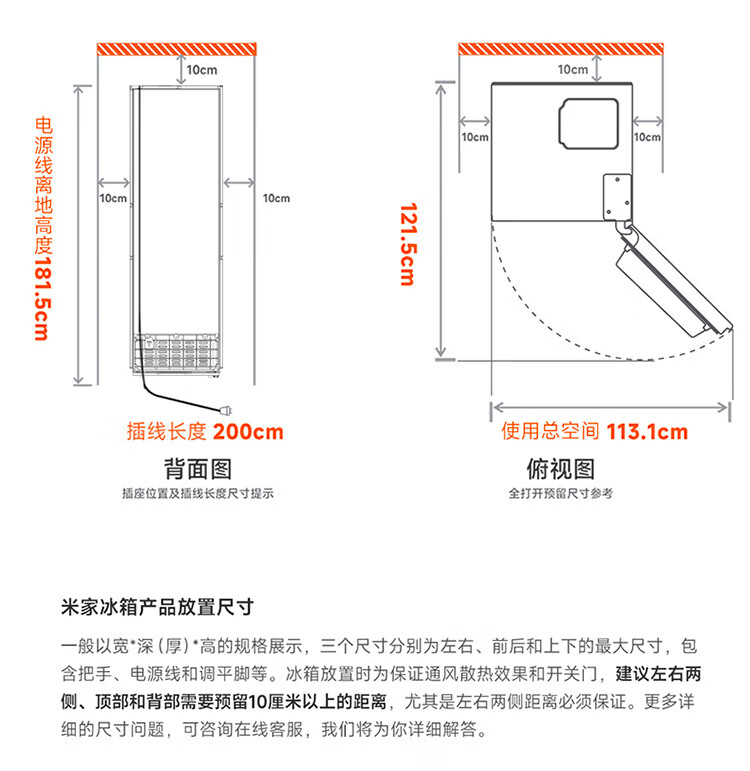 10cm

电源线离地高度181.5cm

10cm

10cm

插线长度 200cm

背面图

插座位置及插线长度尺寸提示

10cm

10cm

10cm

121.5cm

使用总空间 113.1cm

俯视图

全打开预留尺寸参考

米家冰箱产品放置尺寸

一般以宽*深（厚）*高的规格展示，三个尺寸分别为左右、前后和上下的最大尺寸，包含把手、电源线和调平脚等。冰箱放置时为保证通风散热效果和开关门，建议左右两侧、顶部和背部需要预留10厘米以上的距离，尤其是左右两侧距离必须保证。更多详细的尺寸问题，可咨询在线客服，我们将为你详细解答。