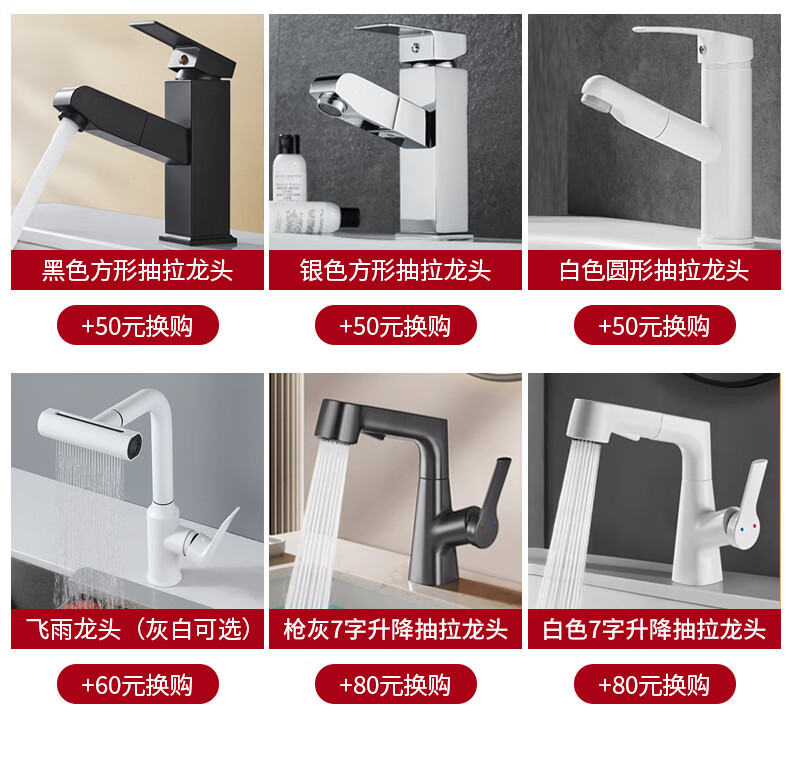 黑色方形抽拉龙头

+50元换购

银色方形抽拉龙头

+50元换购

白色圆形抽拉龙头

+50元换购

飞雨龙头（灰白可选）

+60元换购

枪灰7字升降抽拉龙头

+80元换购

白色7字升降抽拉龙头

+80元换购