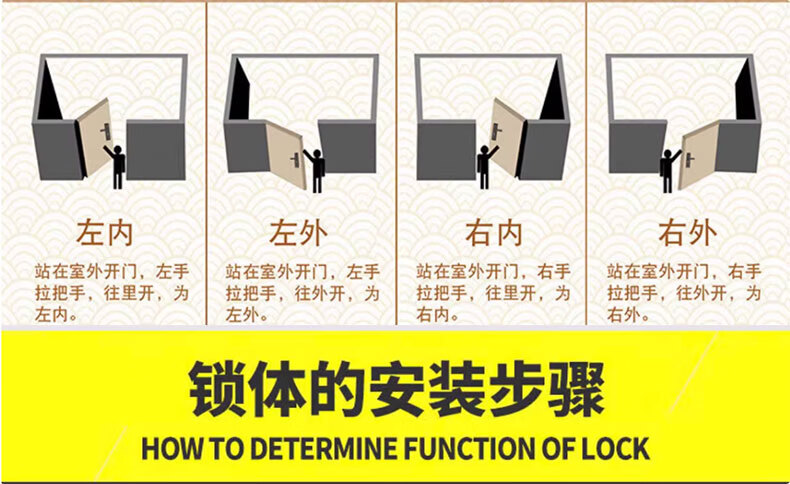 左内

站在室外开门，左手拉把手，往里开，为左内。

左外

站在室外开门，左手拉把手，往外开，为左外。

右内

站在室外开门，右手拉把手，往里开，为右内。

右外

站在室外开门，右手拉把手，往外开，为右外。

锁体的安装步骤

HOW TO DETERMINE FUNCTION OF LOCK