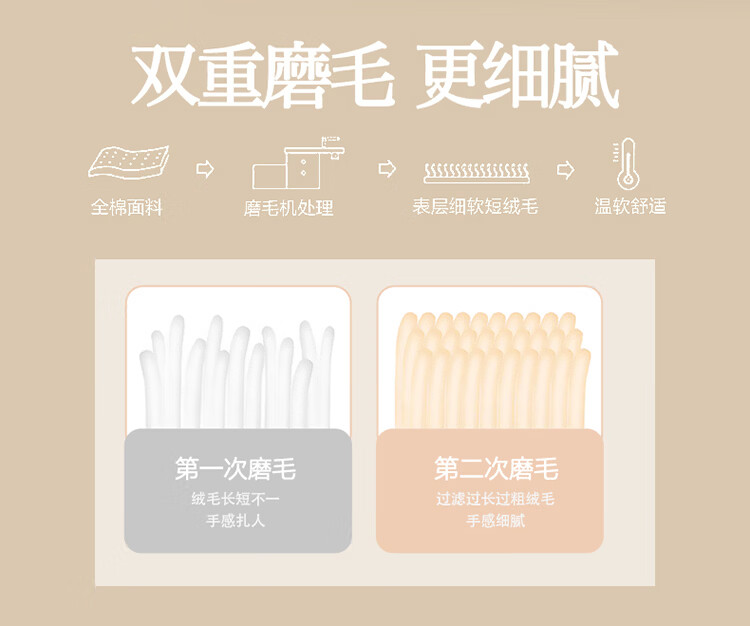 双重磨毛 更细腻

全棉面料

磨毛机处理

表层细软短绒毛

温软舒适

第一次磨毛

绒毛长短不一
手感扎人

第二次磨毛

过滤过长过粗绒毛
手感细腻