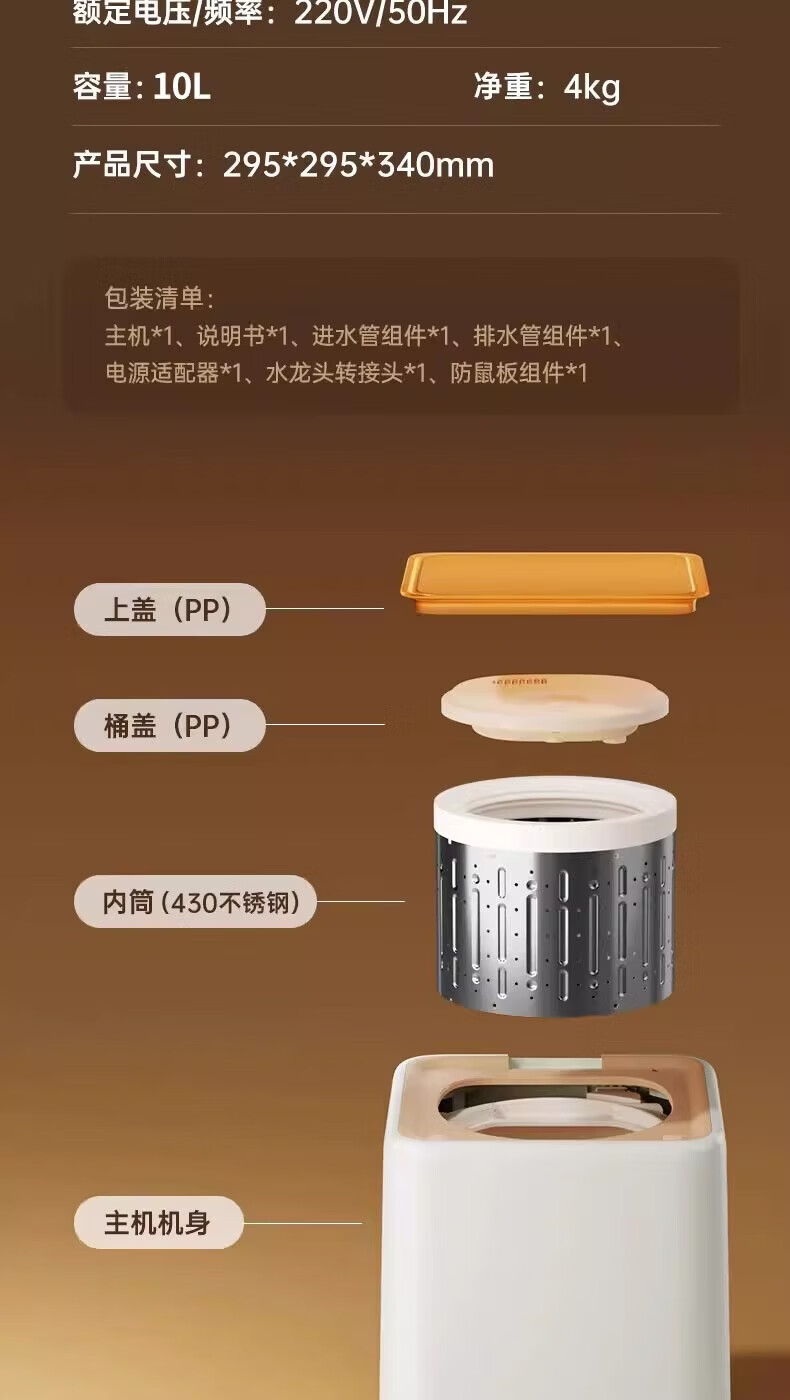 额定电压/频率：220V/50Hz

容量：10L

净重：4kg

产品尺寸：295*295*340mm

包装清单：
主机*1、说明书*1、进水管组件*1、排水管组件*1、电源适配器*1、水龙头转接头*1、防鼠板组件*1

上盖（PP）

桶盖（PP）

内筒（430不锈钢）

主机机身