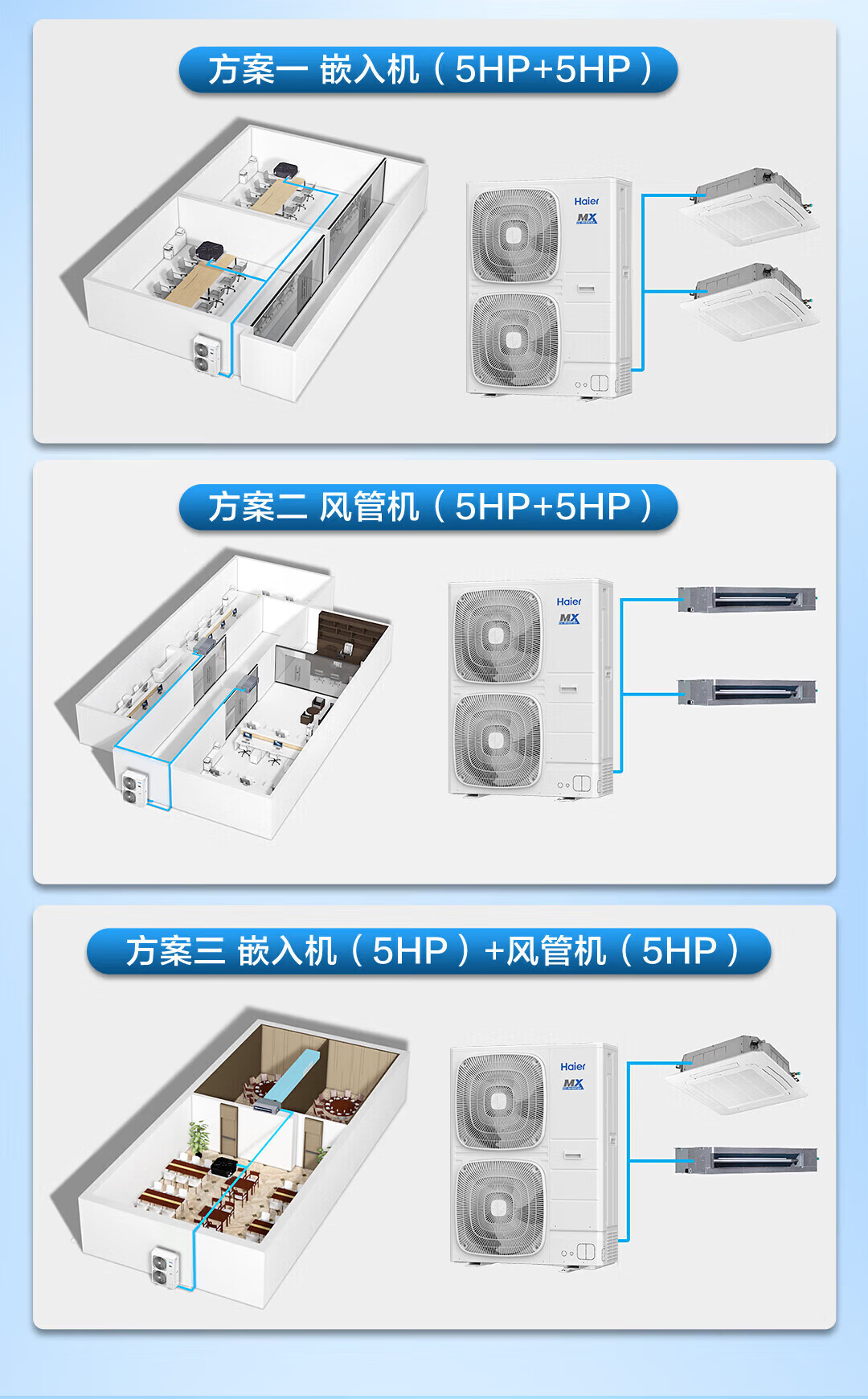 方案一 嵌入机（5HP+5HP）

Haier
MX

方案二 风管机（5HP+5HP）

Haier
MX

方案三 嵌入机（5HP）+风管机（5HP）

Haier
MX