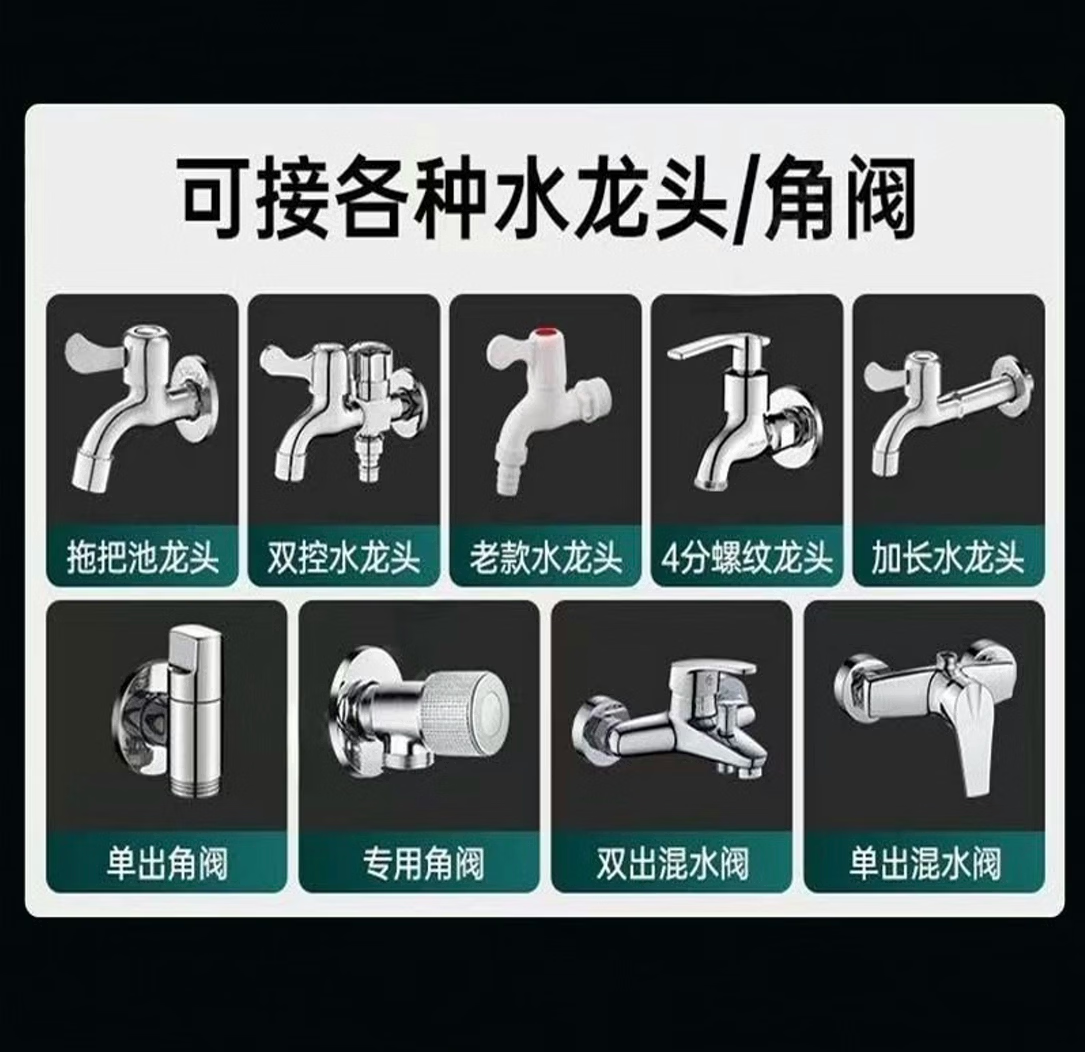 可接各种水龙头/角阀

拖把池龙头

双控水龙头

老款水龙头

4分螺纹龙头

加长水龙头

单出角阀

专用角阀

双出混水阀

单出混水阀