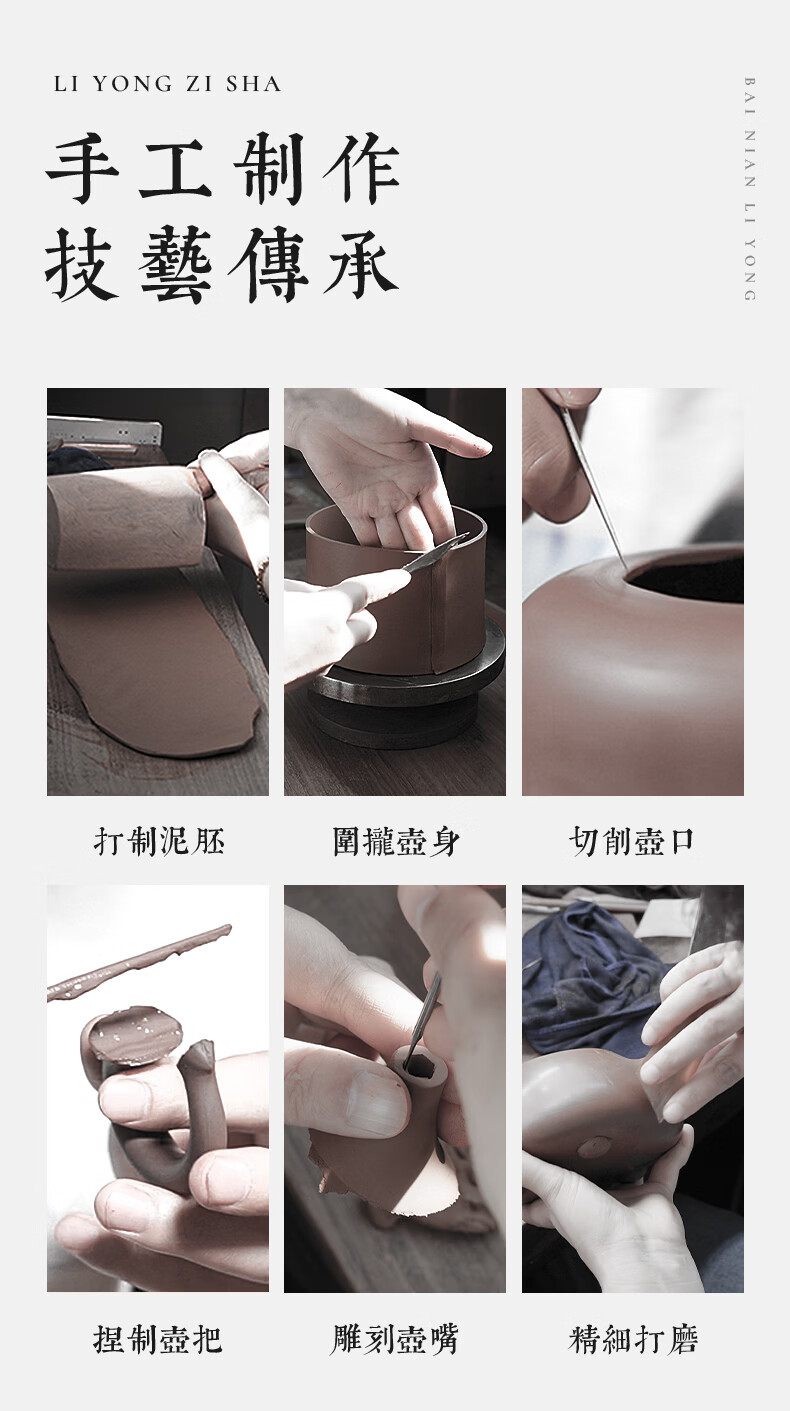 LI YONG ZI SHA

BAI NIAN LI YONG

手工制作
技藝傳承

打制泥胚

圍攏壺身

切削壺口

捏制壺把

雕刻壺嘴

精細打磨