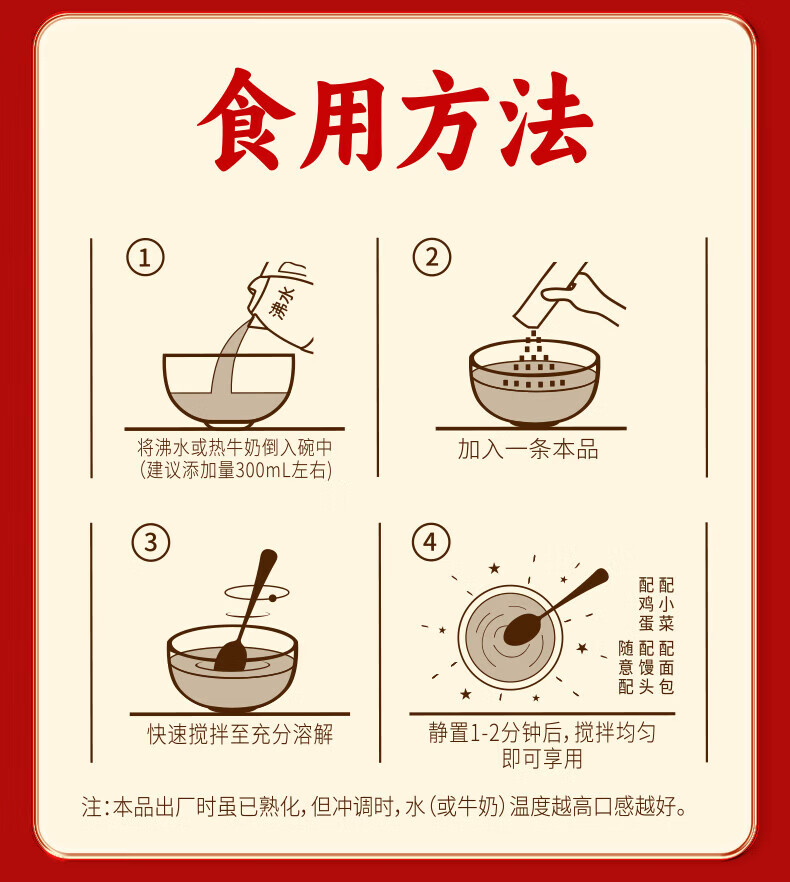 食用方法

①

沸水

将沸水或热牛奶倒入碗中
(建议添加量300mL左右)

②

加入一条本品

③

快速搅拌至充分溶解

④

配小菜
配鸡蛋
配面包
配馒头
随意配

静置1-2分钟后，搅拌均匀
即可享用

注：本品出厂时虽已熟化，但冲调时，水（或牛奶）温度越高口感越好。