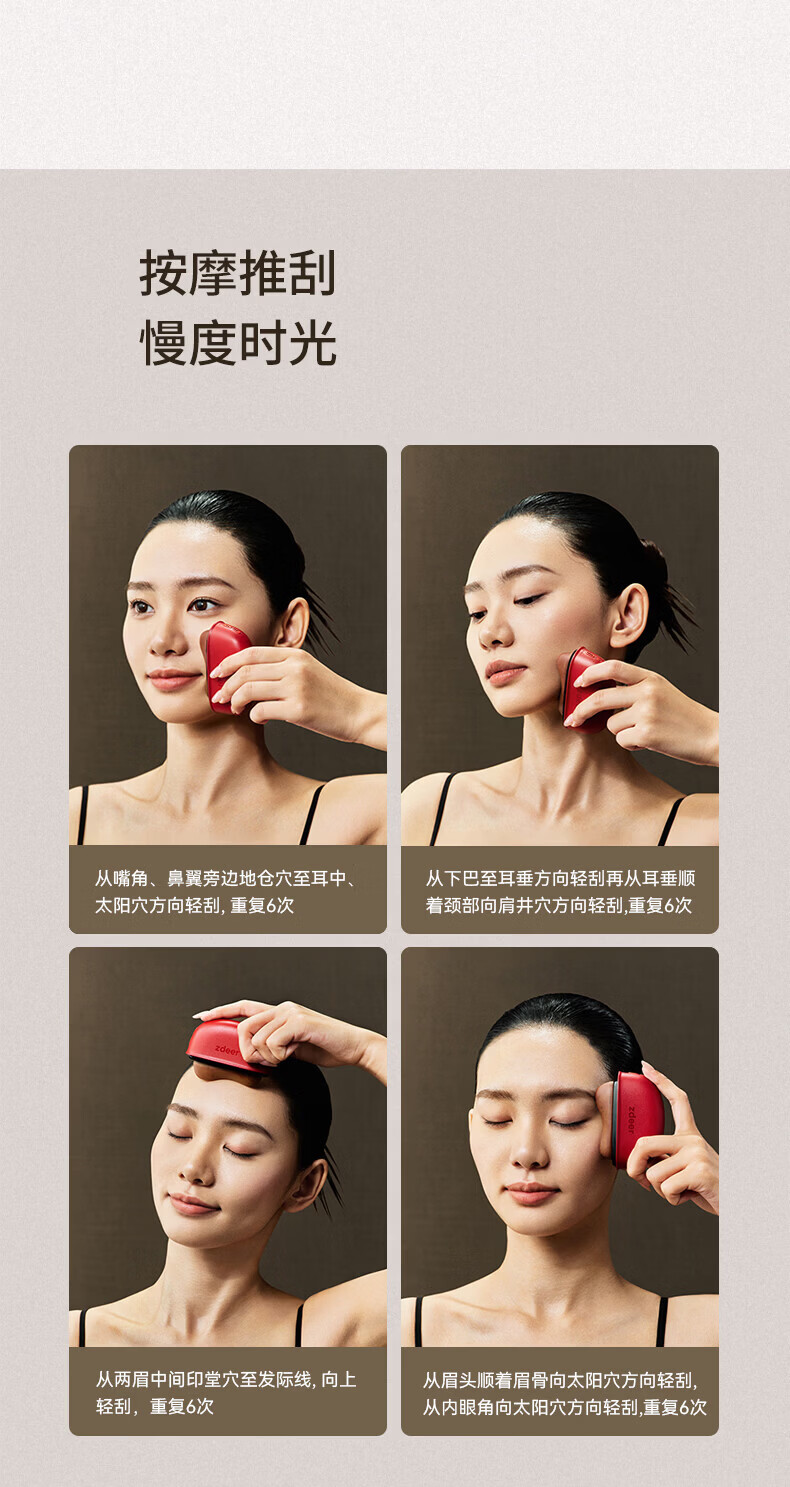 按摩推刮
慢度时光

从嘴角、鼻翼旁边地仓穴至耳中、太阳穴方向轻刮, 重复6次

从下巴至耳垂方向轻刮再从耳垂顺着颈部向肩井穴方向轻刮,重复6次

zdeer

从两眉中间印堂穴至发际线, 向上轻刮，重复6次

zdeer

从眉头顺着眉骨向太阳穴方向轻刮, 从内眼角向太阳穴方向轻刮,重复6次