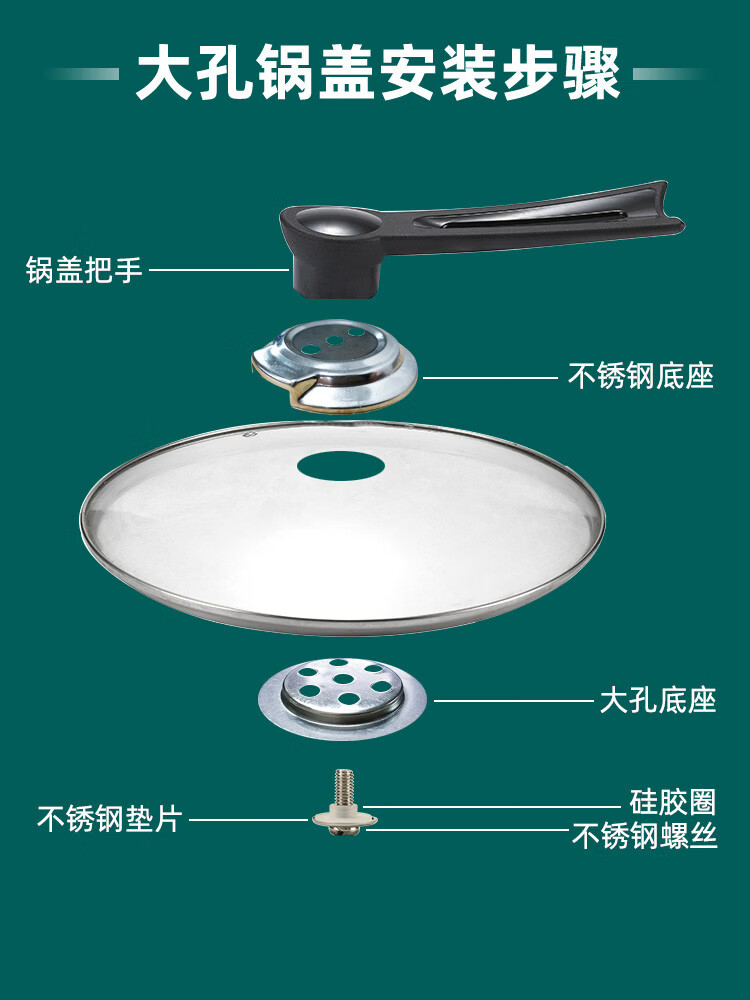 大孔锅盖安装步骤

锅盖把手

不锈钢底座

大孔底座

不锈钢垫片

硅胶圈

不锈钢螺丝