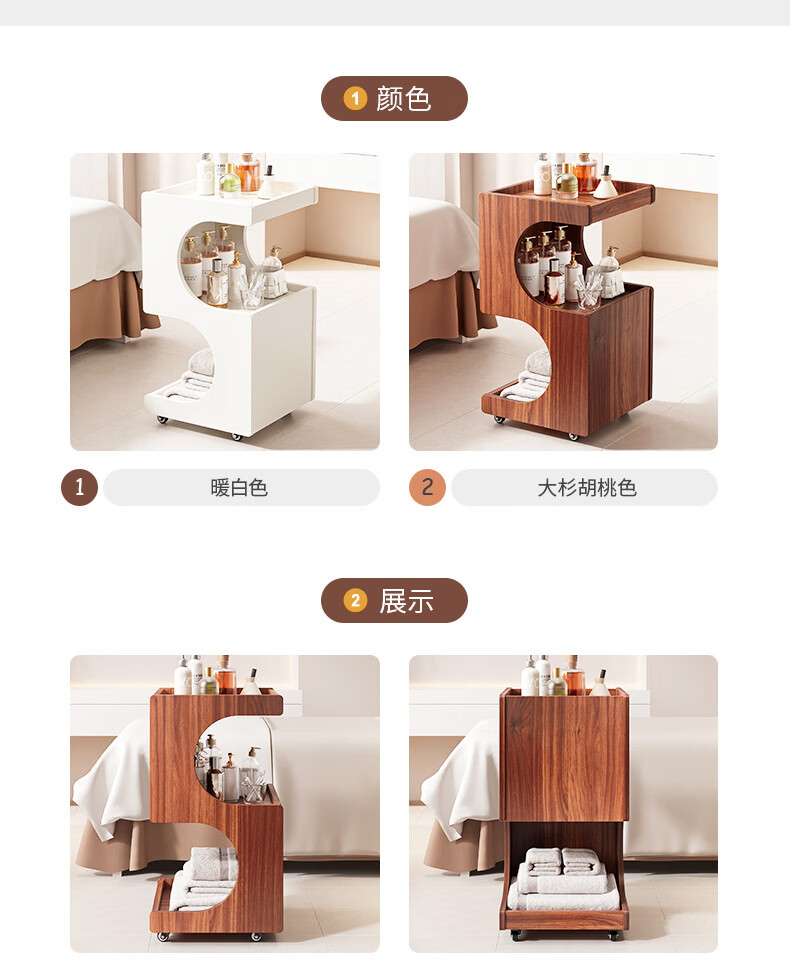 1 颜色

1 暖白色

2 大杉胡桃色

2 展示