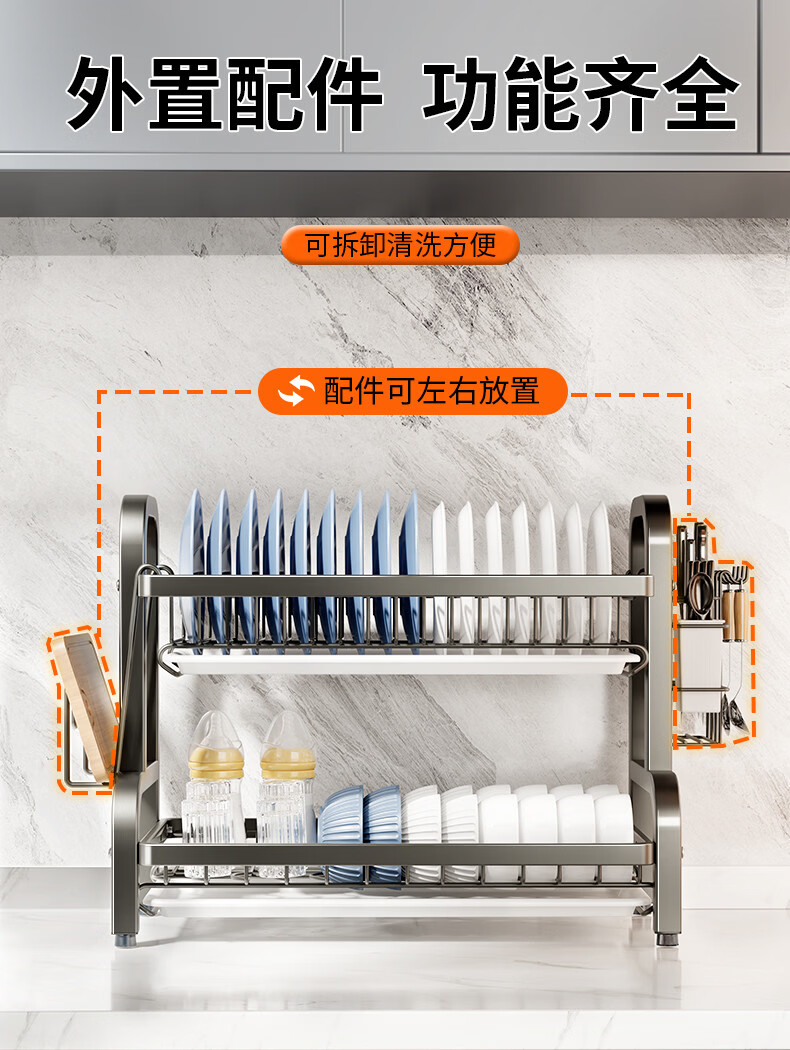 外置配件 功能齐全

可拆卸清洗方便

配件可左右放置