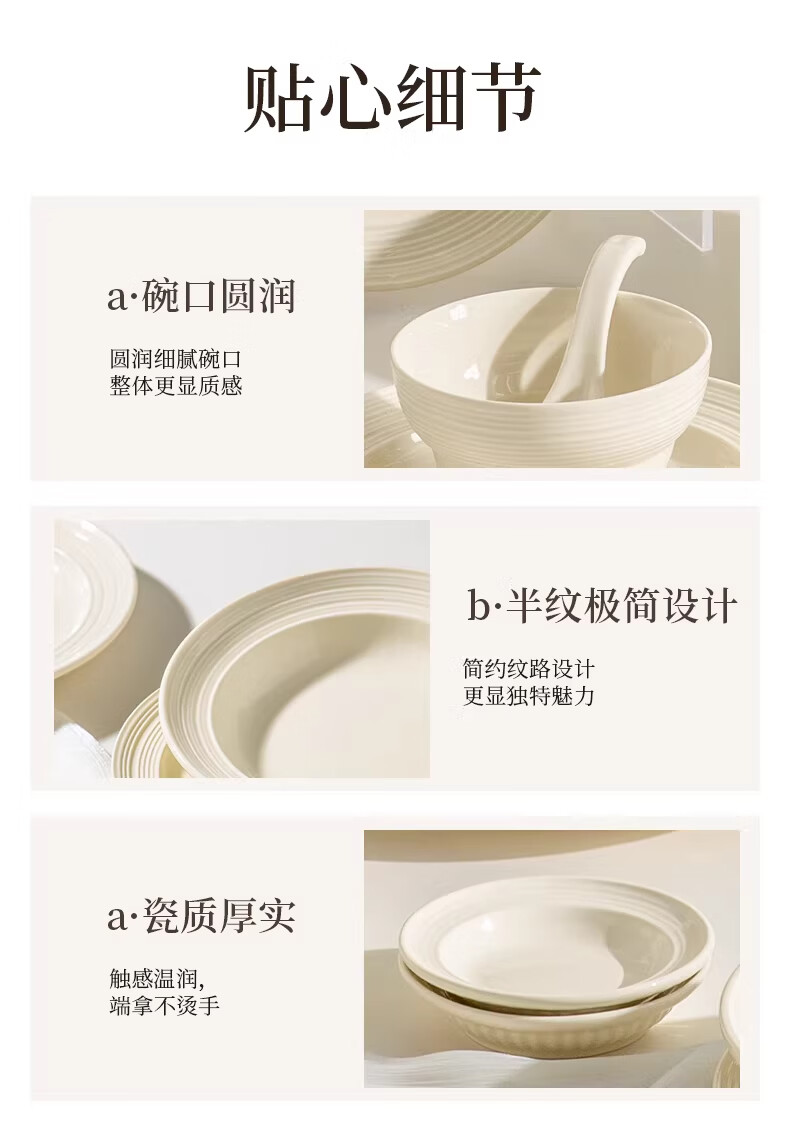 贴心细节

a·碗口圆润

圆润细腻碗口
整体更显质感

b·半纹极简设计

简约纹路设计
更显独特魅力

a·瓷质厚实

触感温润,
端拿不烫手