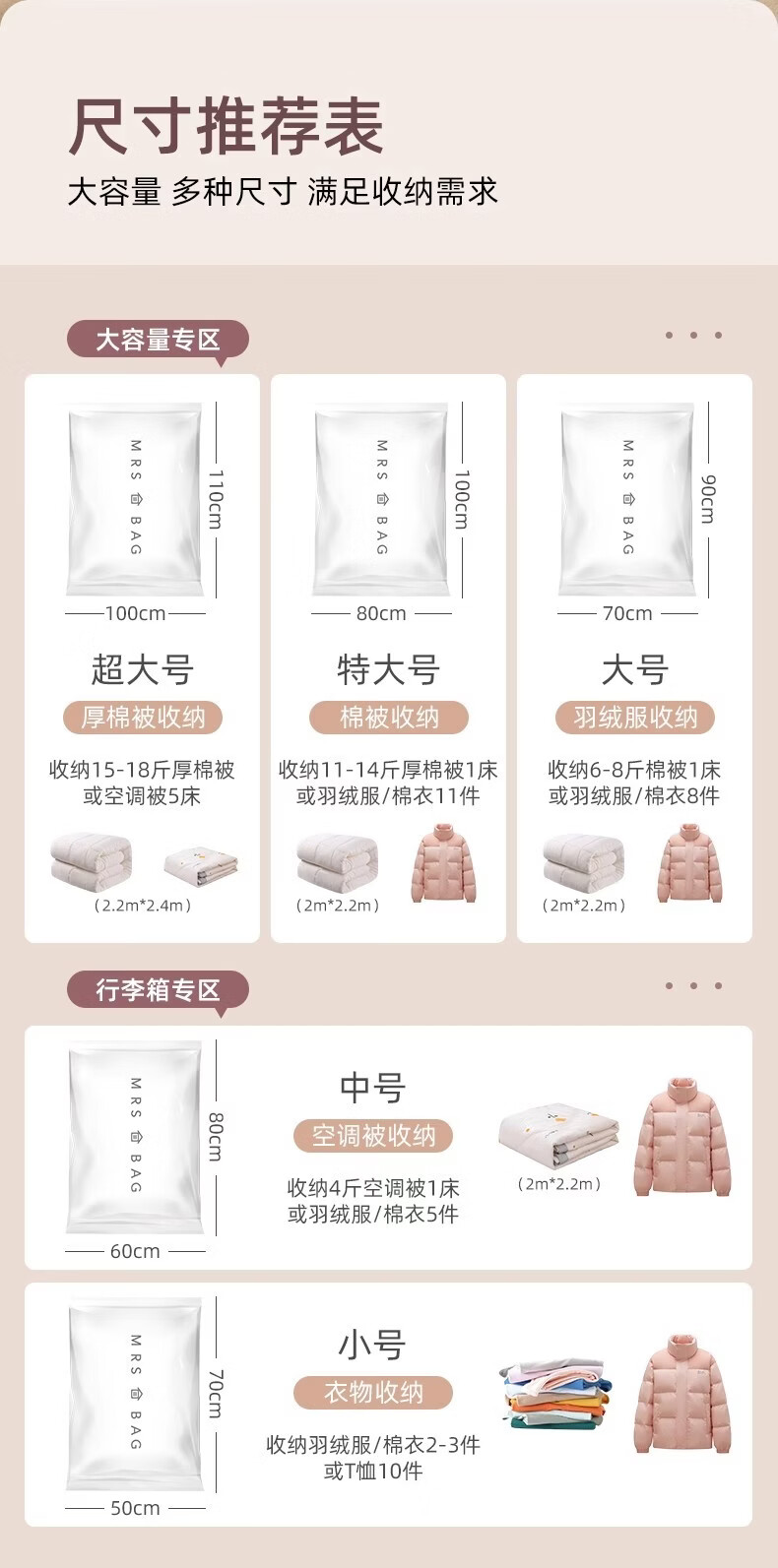 尺寸推荐表
大容量 多种尺寸 满足收纳需求

大容量专区

MRS BAG
110cm
100cm
超大号
厚棉被收纳
收纳15-18斤厚棉被或空调被5床
(2.2m*2.4m)

MRS BAG
100cm
80cm
特大号
棉被收纳
收纳11-14斤厚棉被1床或羽绒服/棉衣11件
(2m*2.2m)

MRS BAG
90cm
70cm
大号
羽绒服收纳
收纳6-8斤棉被1床或羽绒服/棉衣8件
(2m*2.2m)

行李箱专区

MRS BAG
80cm
60cm
中号
空调被收纳
收纳4斤空调被1床或羽绒服/棉衣5件
(2m*2.2m)

MRS BAG
70cm
50cm
小号
衣物收纳
收纳羽绒服/棉衣2-3件或T恤10件