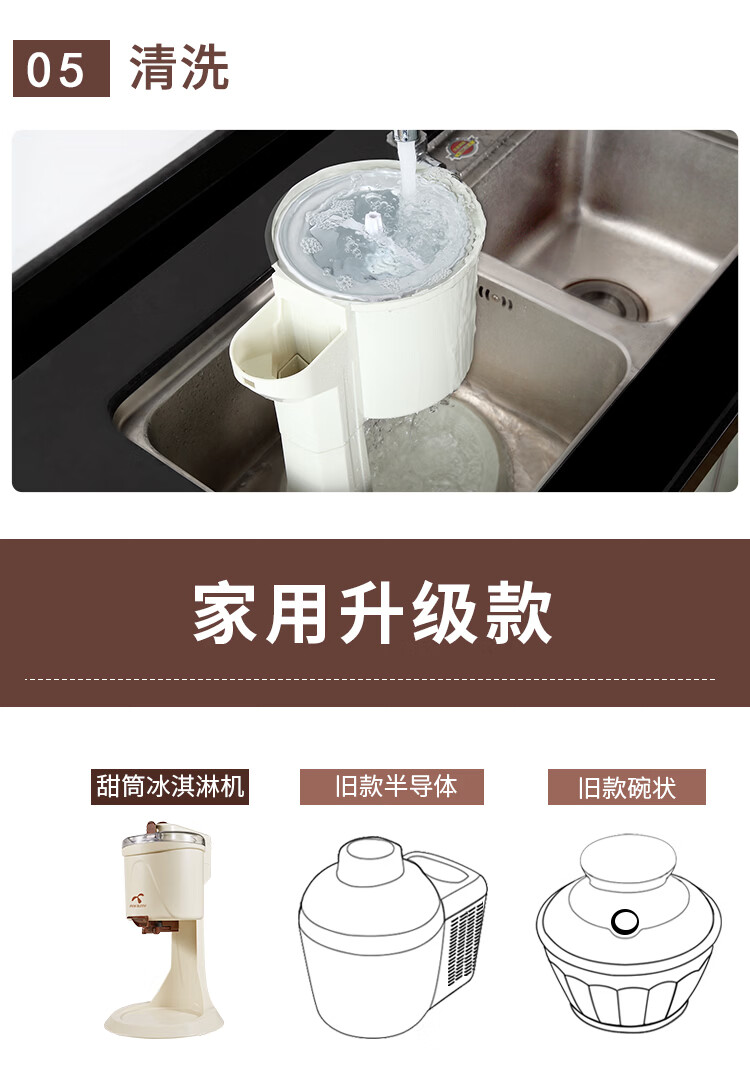 05 清洗

家用升级款

甜筒冰淇淋机

旧款半导体

旧款碗状