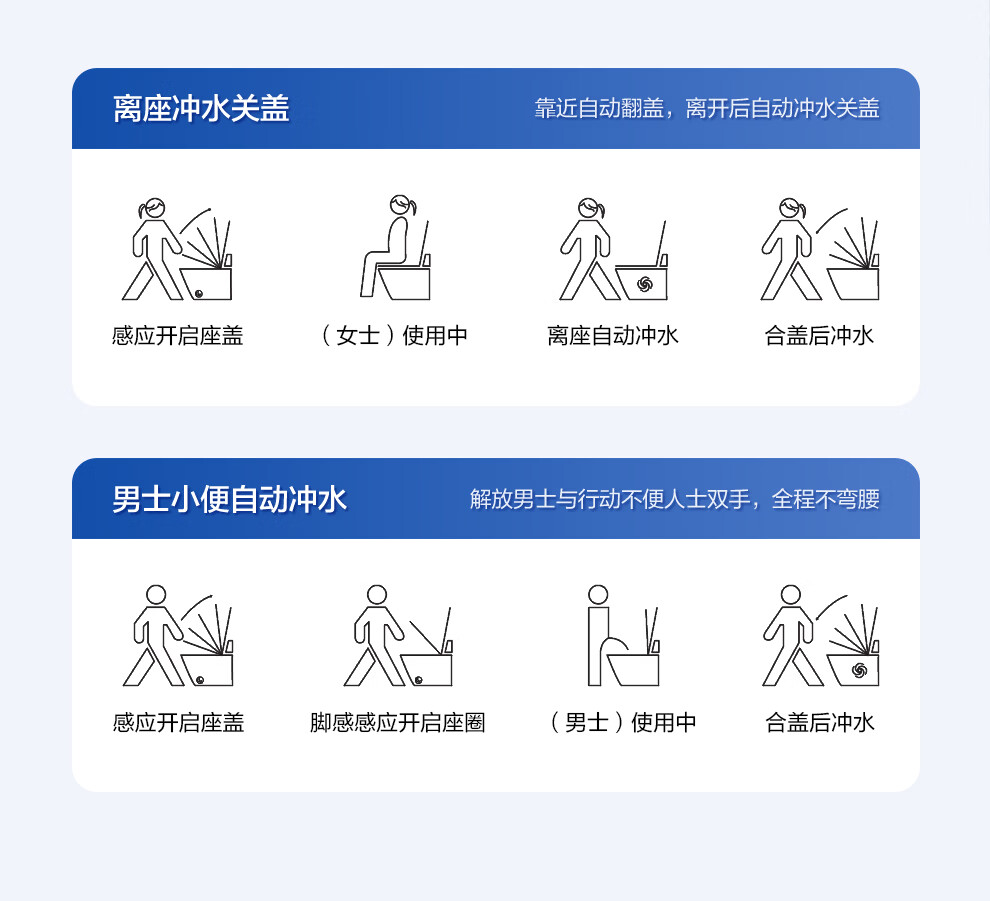 离座冲水关盖

靠近自动翻盖，离开后自动冲水关盖

感应开启座盖

（女士）使用中

离座自动冲水

合盖后冲水

男士小便自动冲水

解放男士与行动不便人士双手，全程不弯腰

感应开启座盖

脚感感应开启座圈

（男士）使用中

合盖后冲水