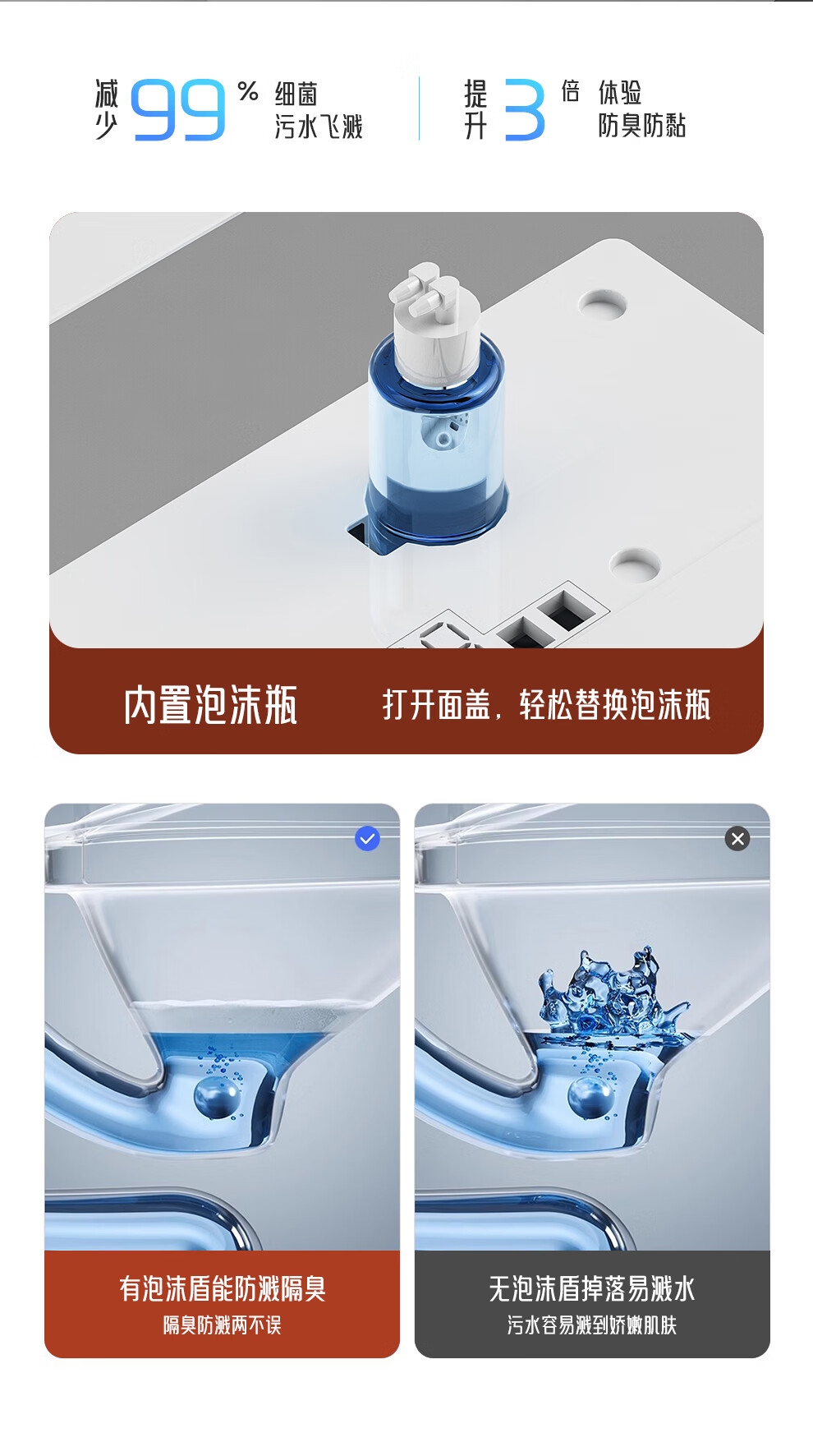 减少 99 % 细菌 污水飞溅

提升 3 倍 体验 防臭防黏

内置泡沫瓶

打开面盖，轻松替换泡沫瓶

有泡沫盾能防溅隔臭
隔臭防溅两不误

无泡沫盾掉落易溅水
污水容易溅到娇嫩肌肤