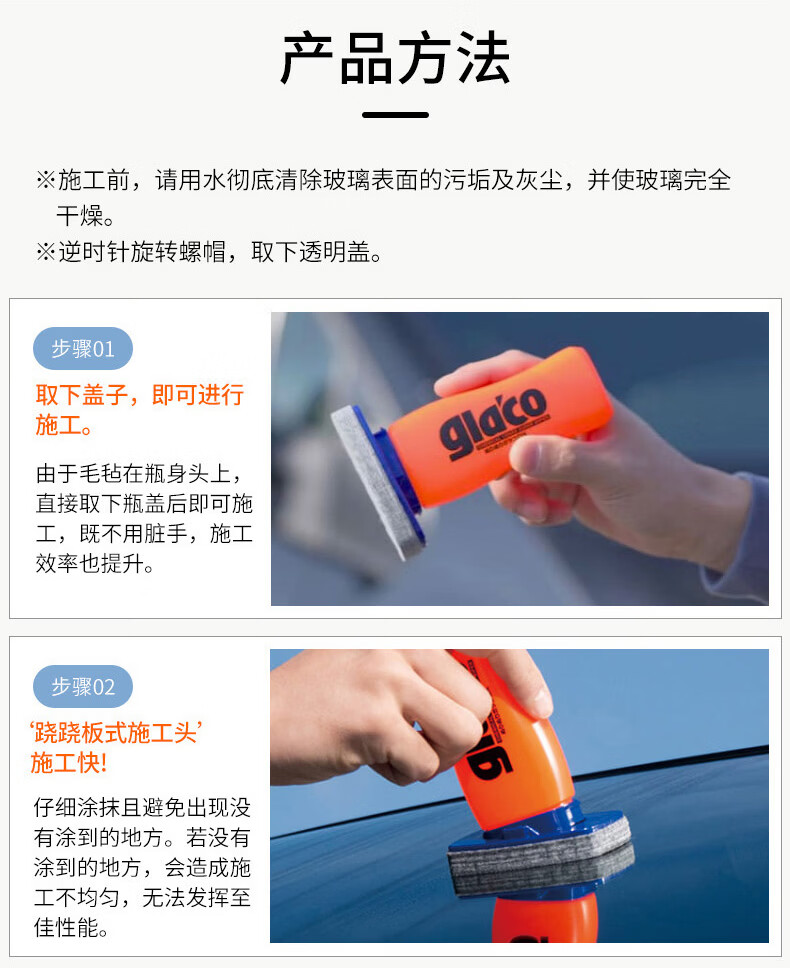 产品方法

※施工前，请用水彻底清除玻璃表面的污垢及灰尘，并使玻璃完全干燥。
※逆时针旋转螺帽，取下透明盖。

步骤01

取下盖子，即可进行施工。

由于毛毡在瓶身头上，直接取下瓶盖后即可施工，既不用脏手，施工效率也提升。

glaco

步骤02

‘跷跷板式施工头’施工快!

仔细涂抹且避免出现没有涂到的地方。若没有涂到的地方，会造成施工不均匀，无法发挥至佳性能。