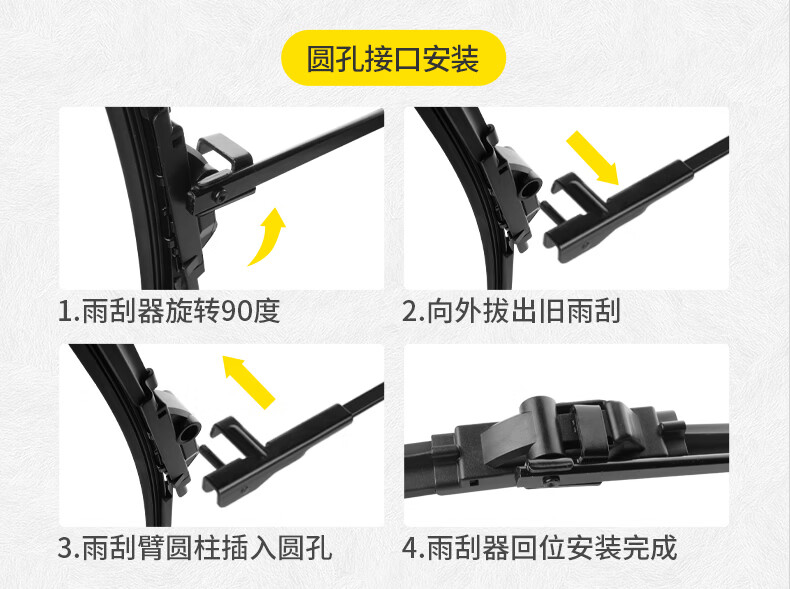 圆孔接口安装

1.雨刮器旋转90度

2.向外拔出旧雨刮

3.雨刮臂圆柱插入圆孔

4.雨刮器回位安装完成