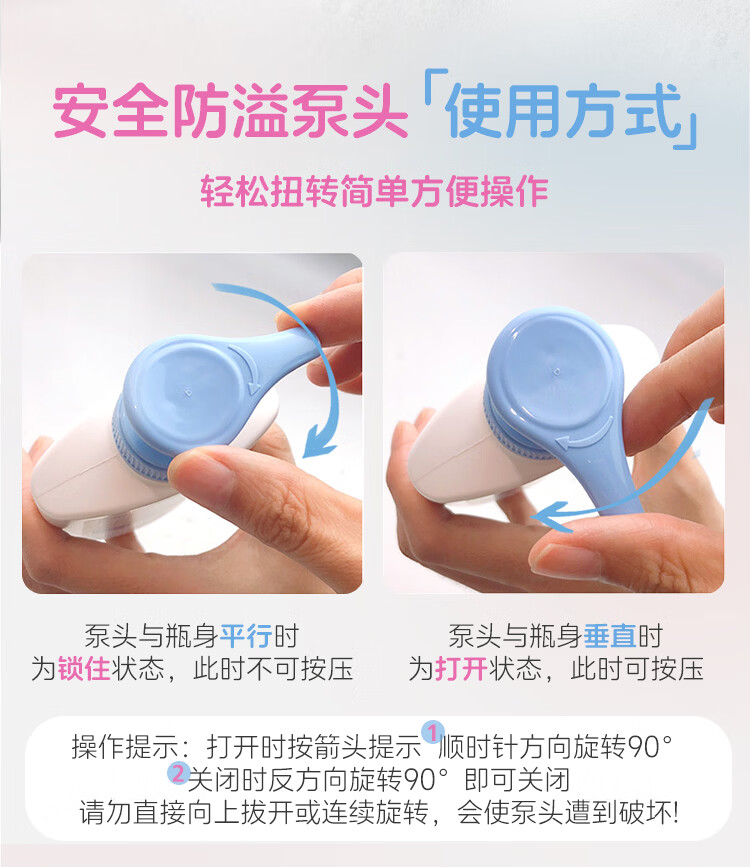 安全防溢泵头「使用方式」

轻松扭转简单方便操作

泵头与瓶身平行时
为锁住状态，此时不可按压

泵头与瓶身垂直时
为打开状态，此时可按压

操作提示：打开时按箭头提示 1 顺时针方向旋转90°
2 关闭时反方向旋转90° 即可关闭
请勿直接向上拔开或连续旋转，会使泵头遭到破坏!